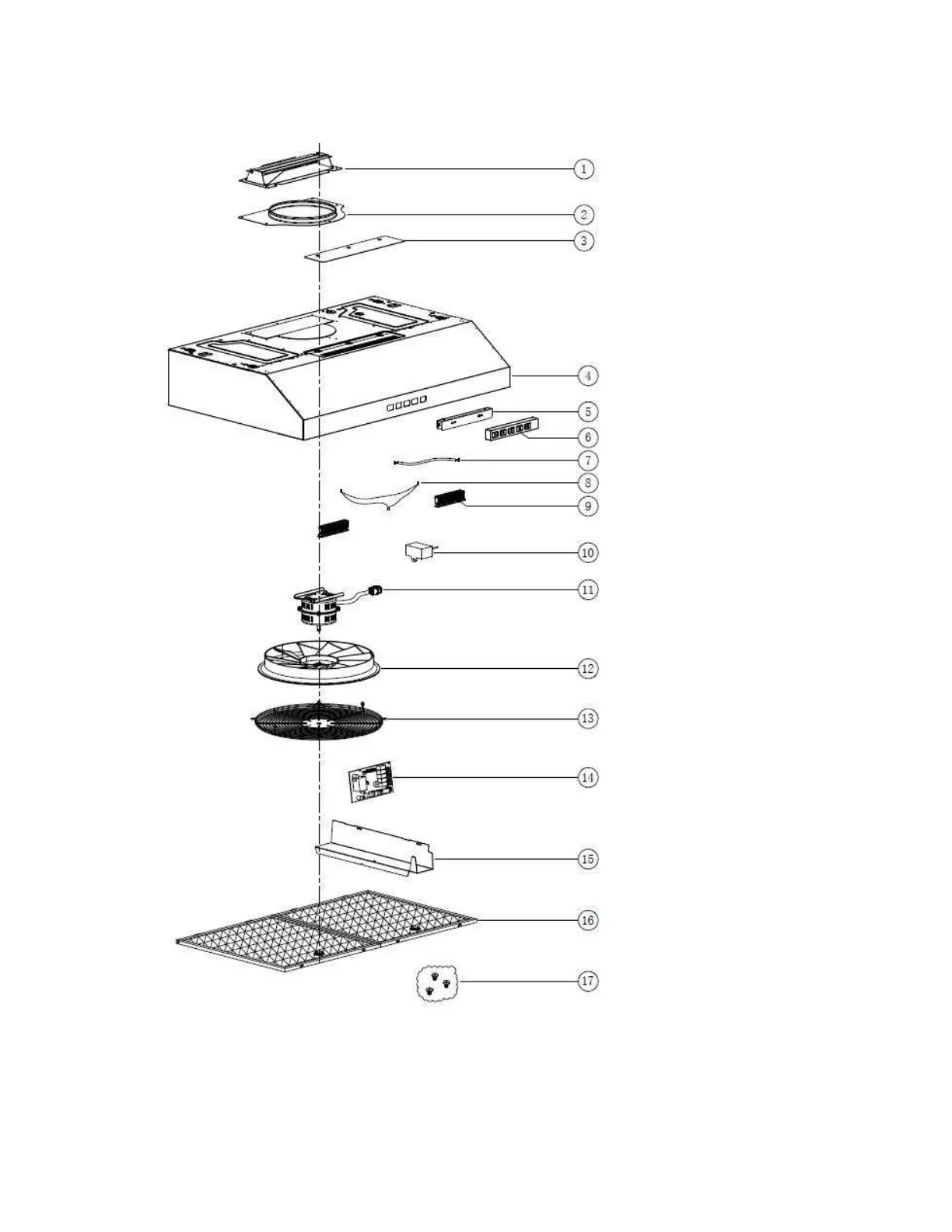 1
2
3
4
5
6
7
8
9
10
11
12
13
14
15
16
17