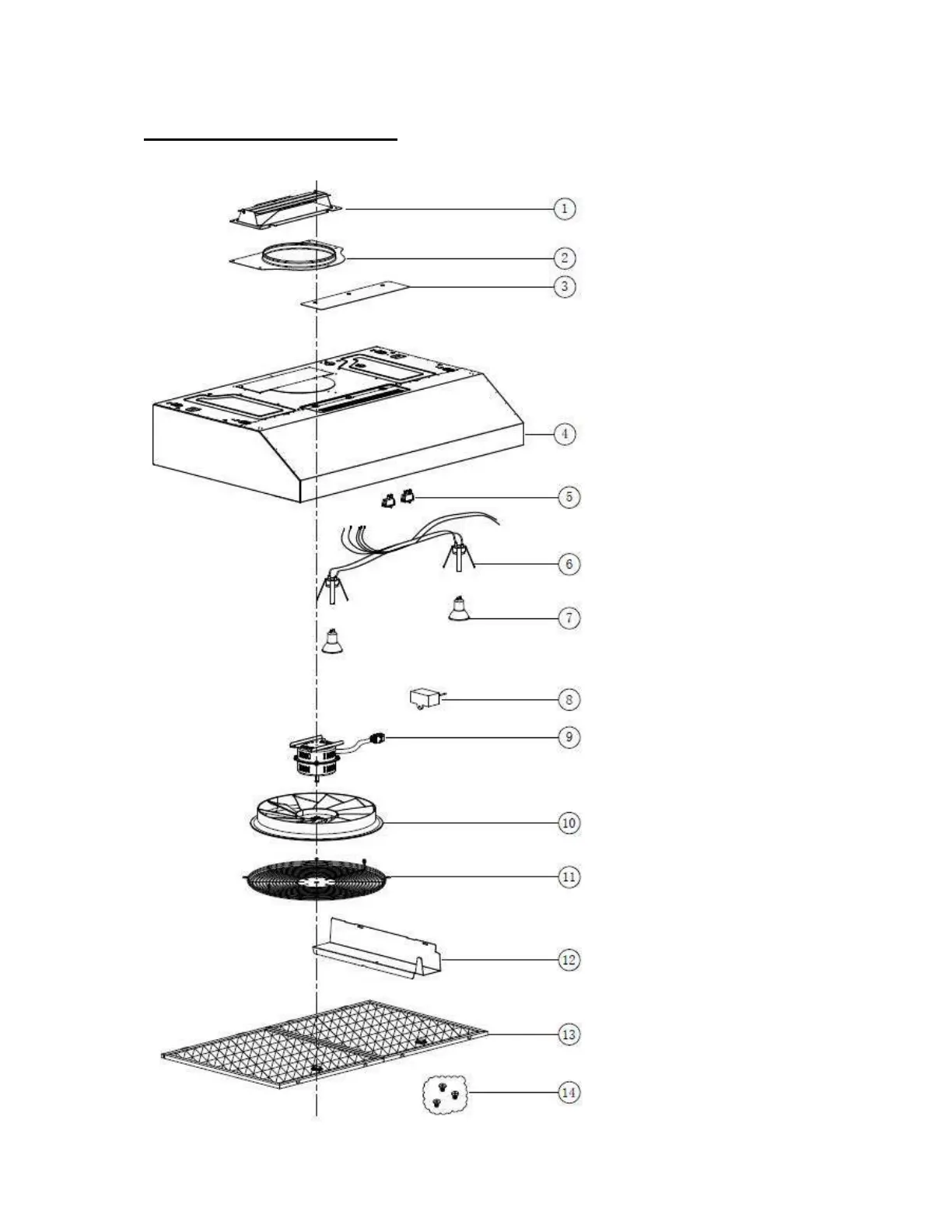 1
2
3
4
5
6
7
8
9
10
11
12
13
14