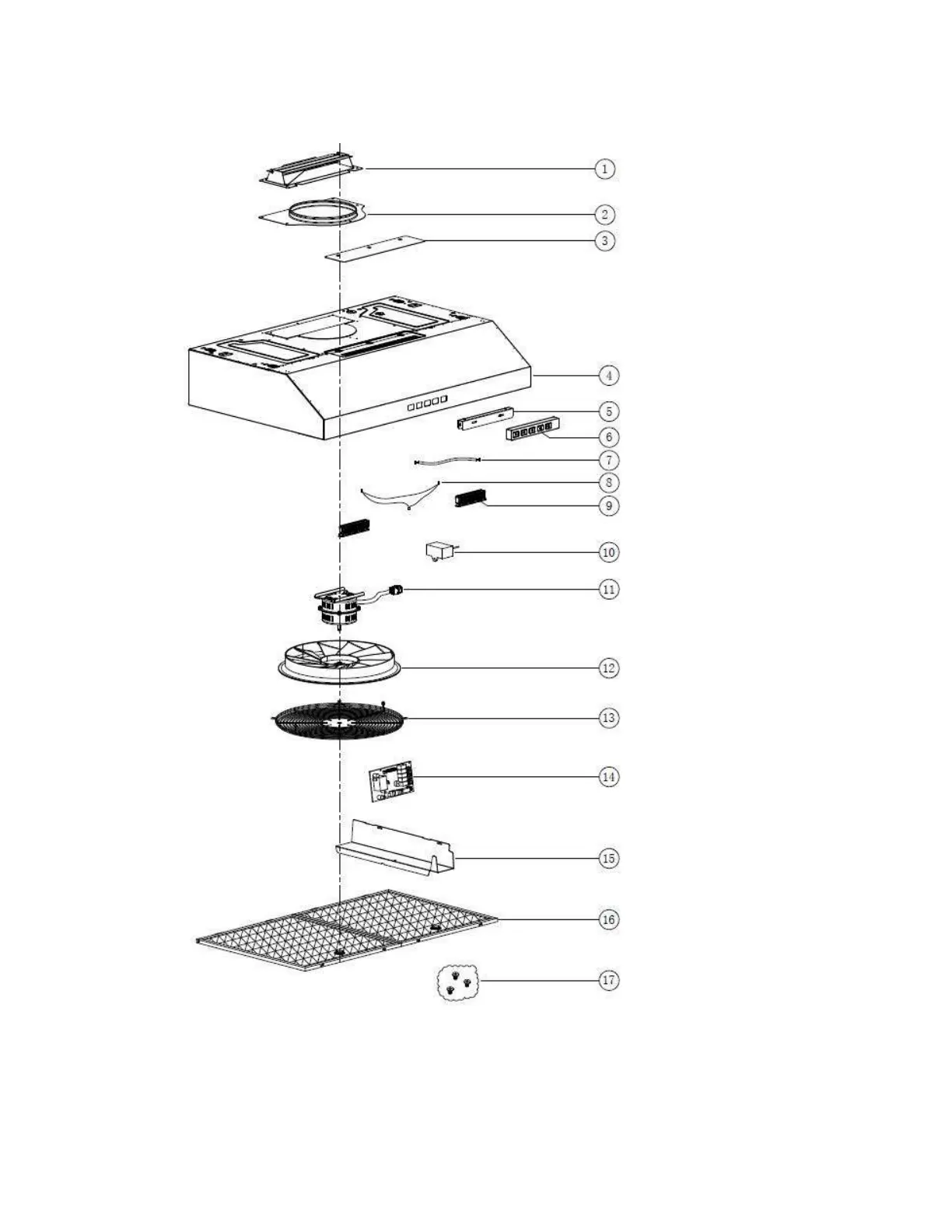 1
2
3
4
5
6
7
8
9
10
11
12
13
14
15
16
17