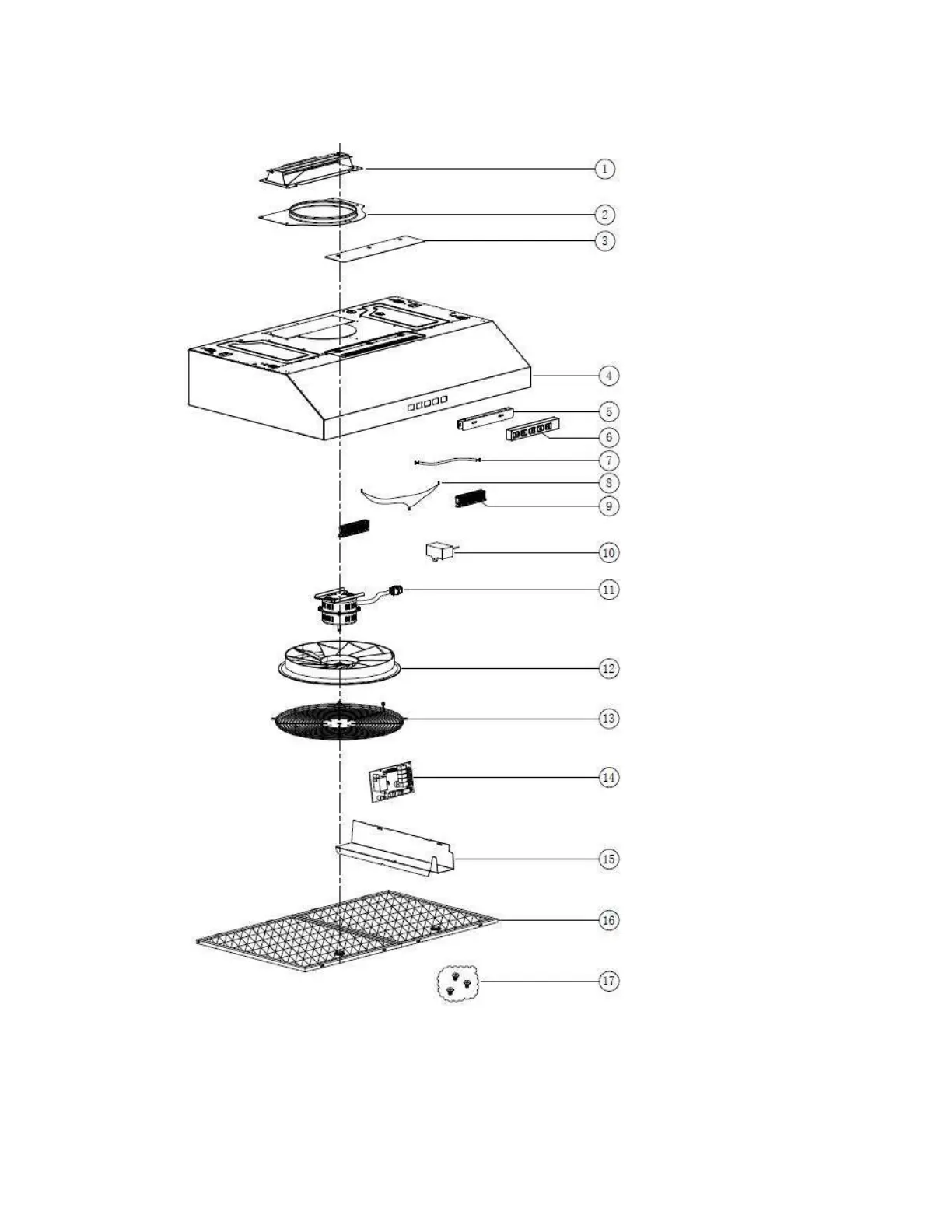 1
2
3
4
5
6
7
8
9
10
11
12
13
14
15
16
17