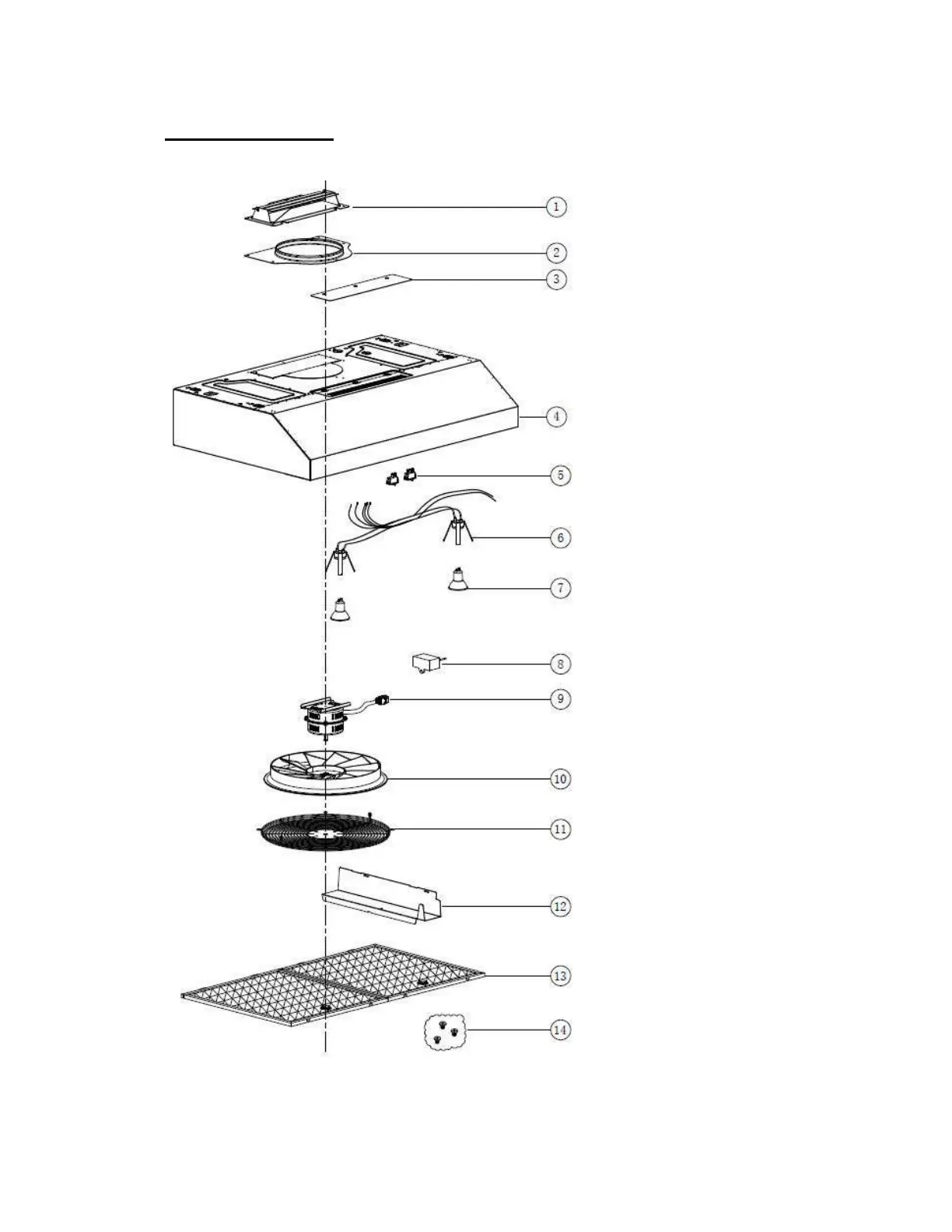 1
2
3
4
5
6
7
8
9
10
11
12
13
14