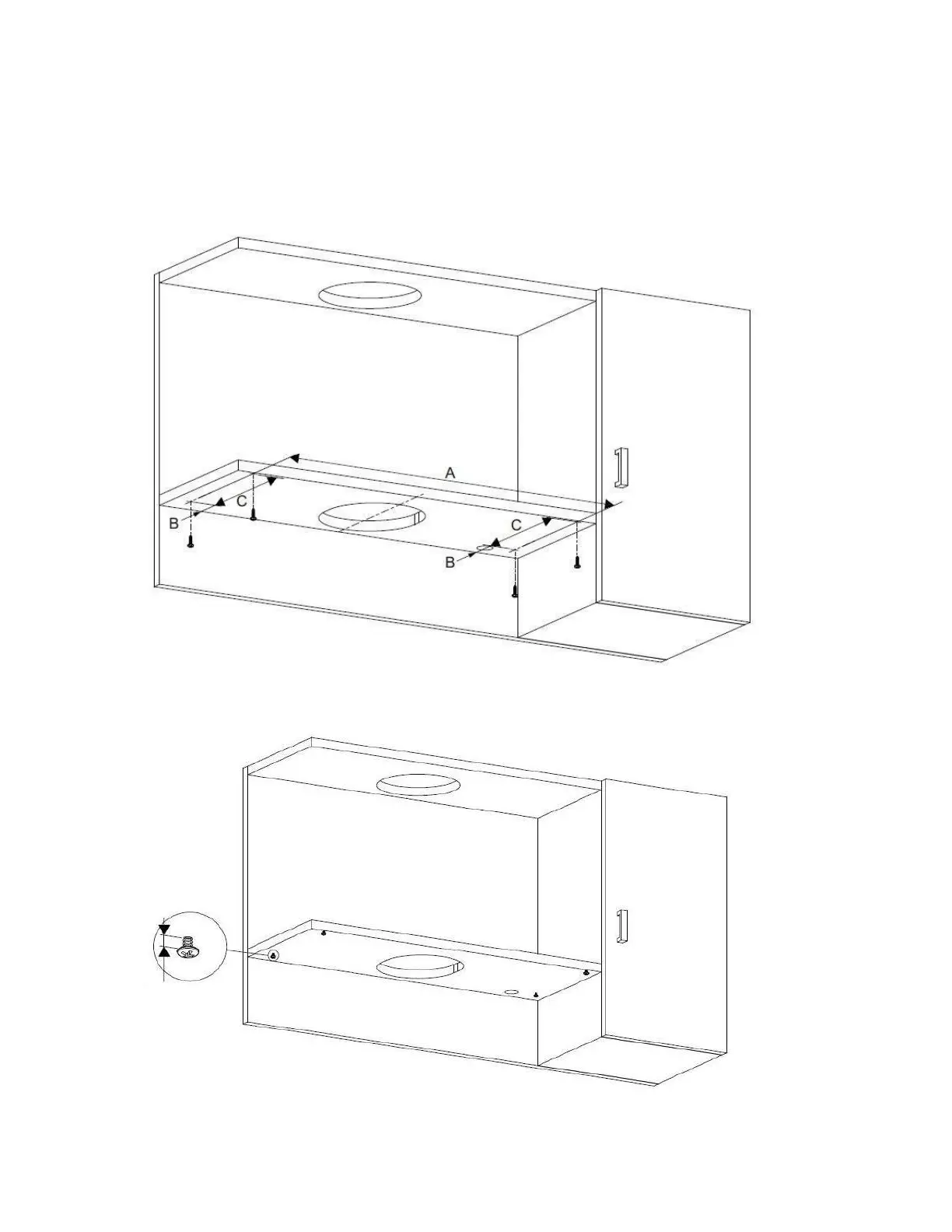 A
C
B
C
B