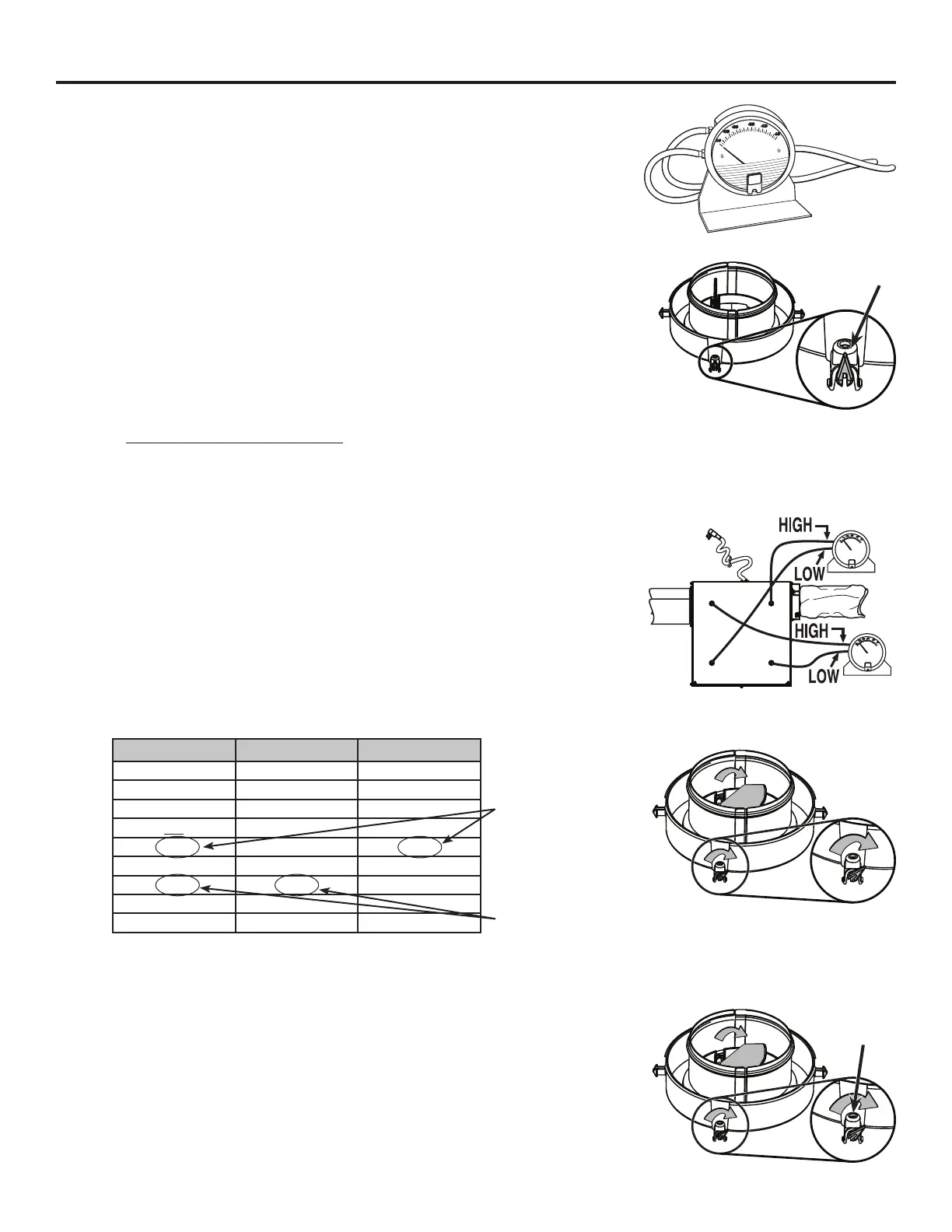 HIGH

LOW

HIGH

LOW