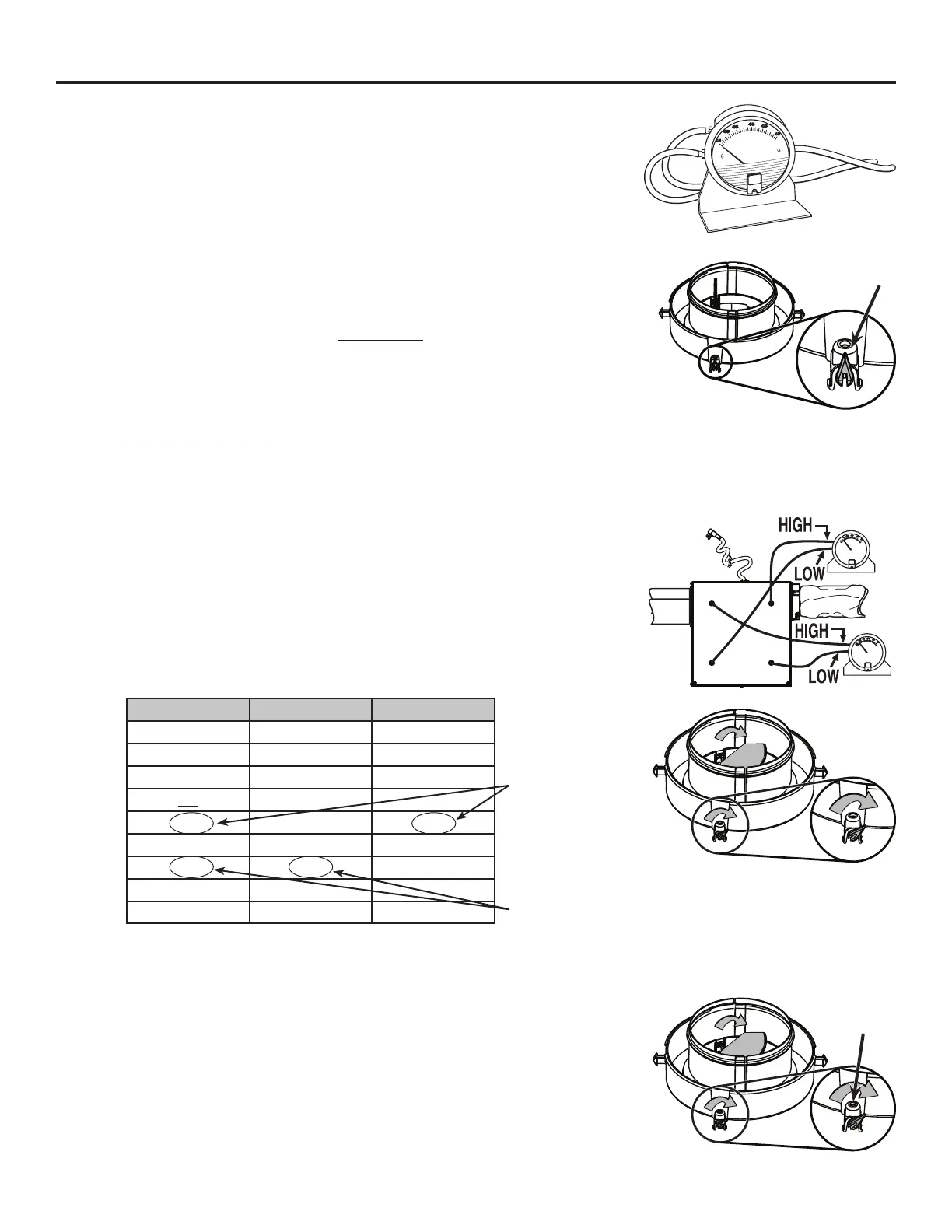 HIGH

LOW

HIGH

LOW