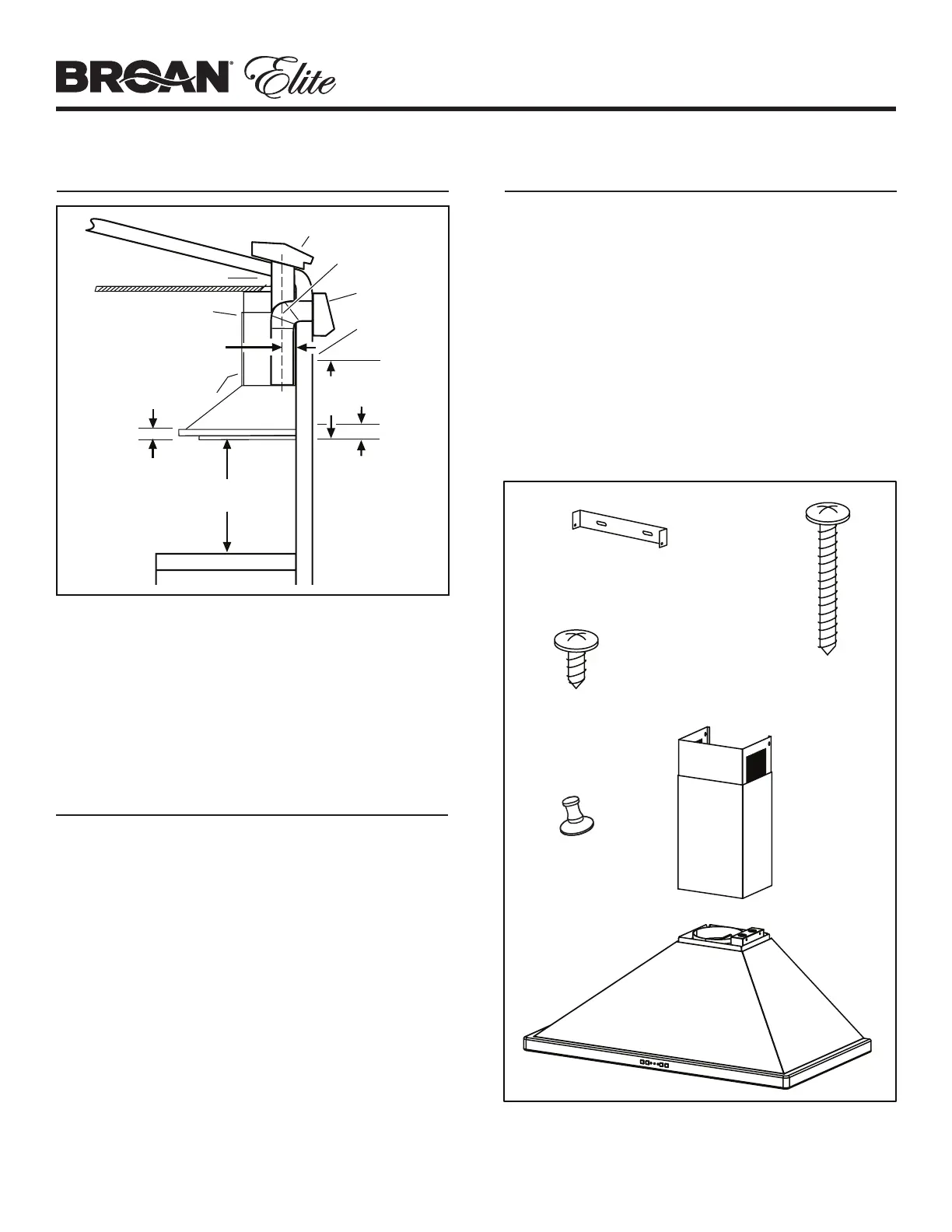 BROAN® Elite