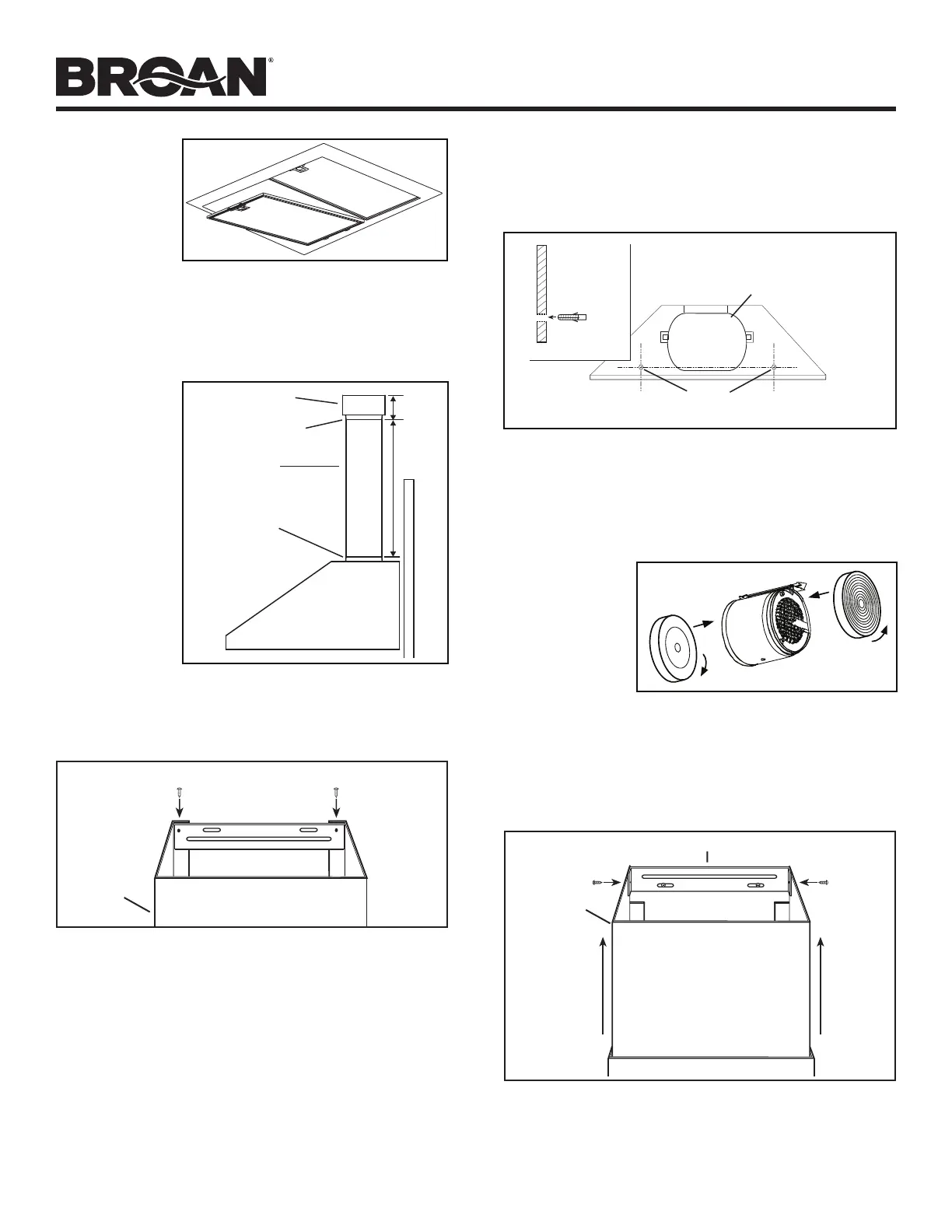 BROAN®