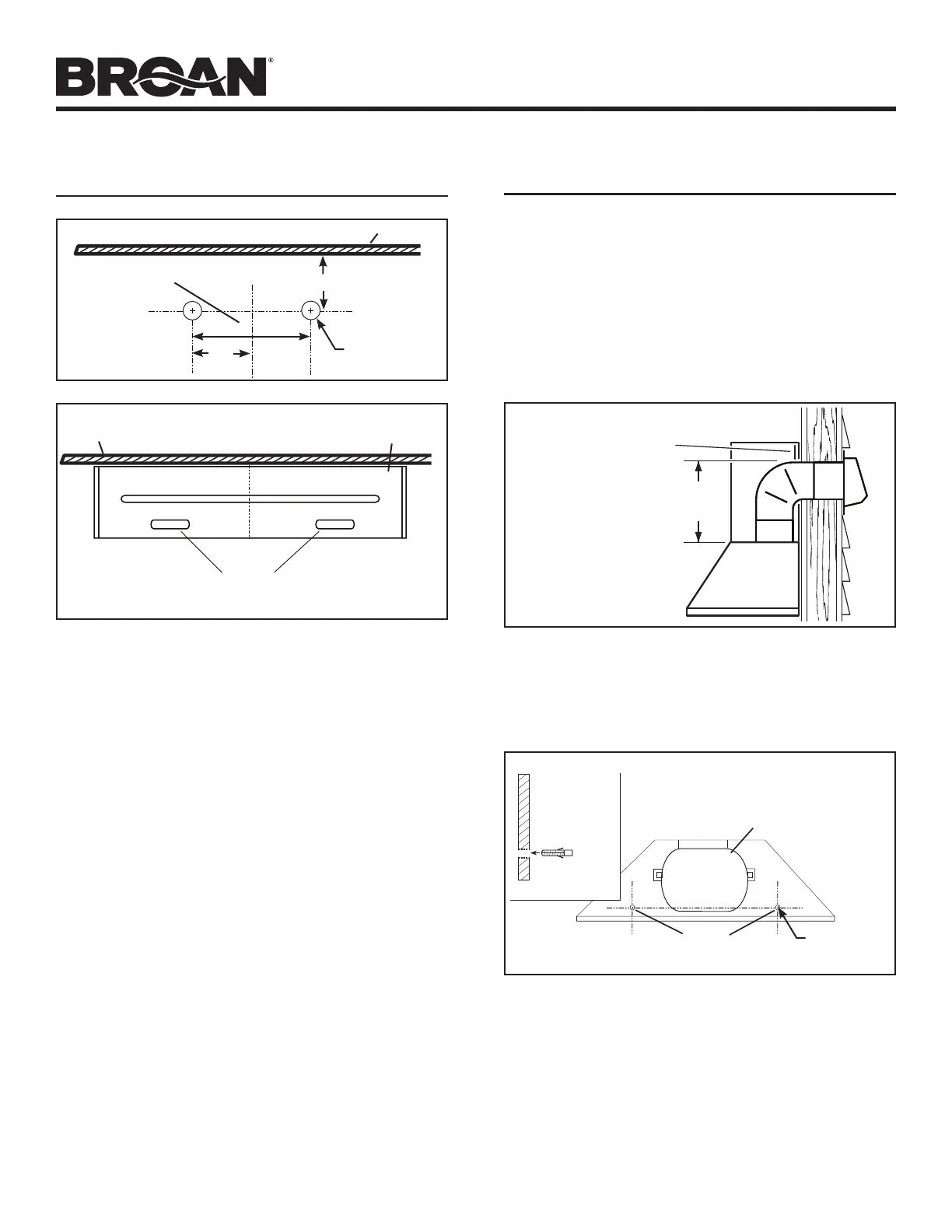 BROAN®