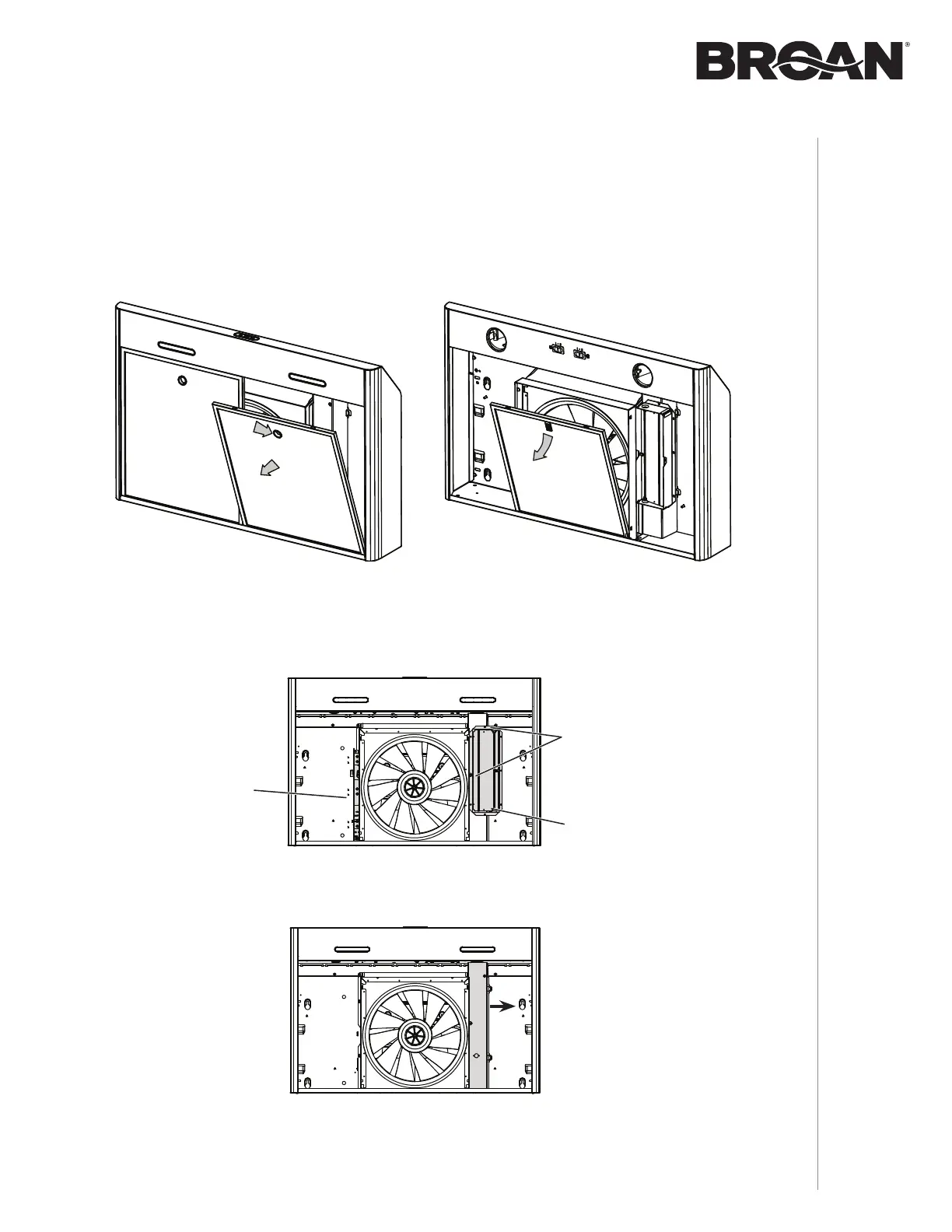 BROAN®