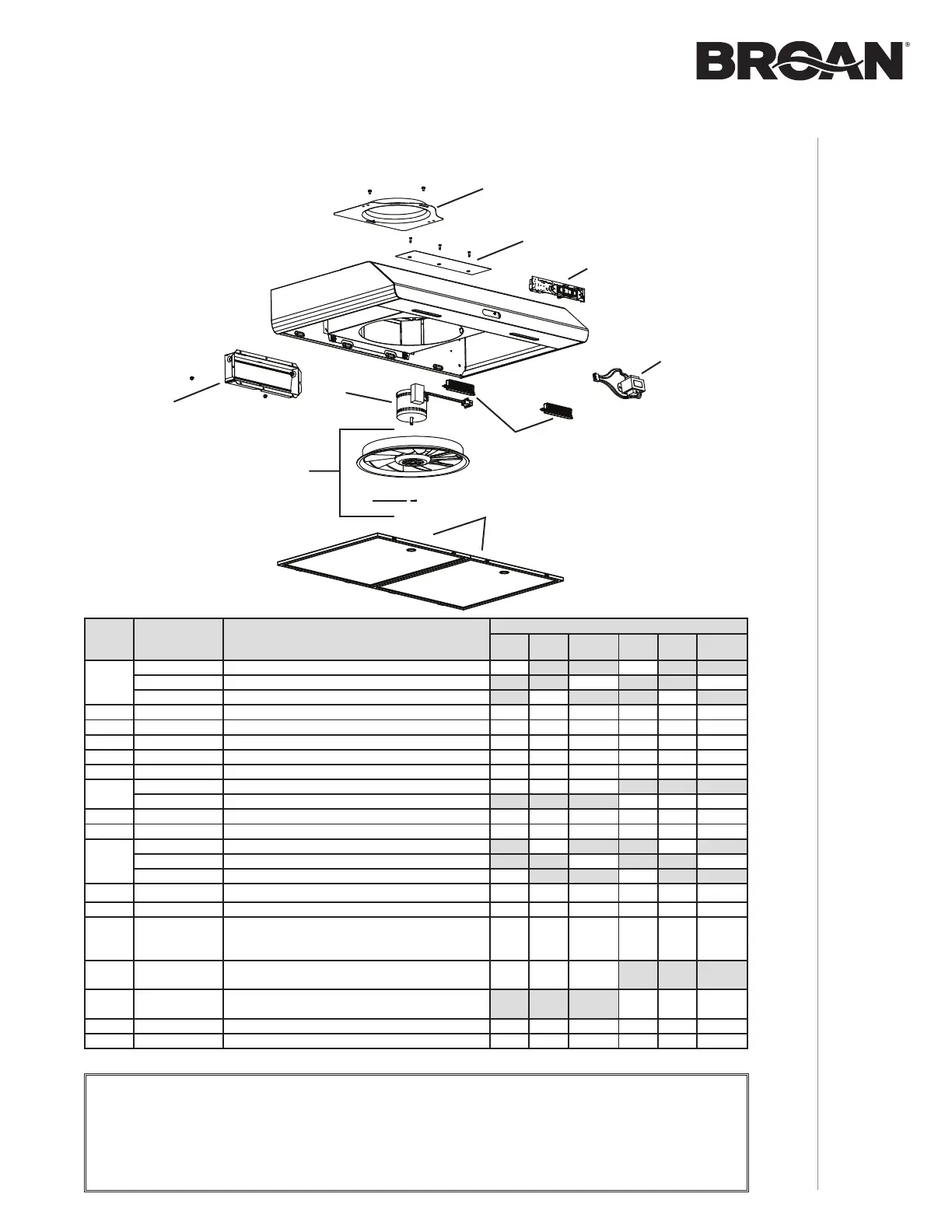 BROAN®