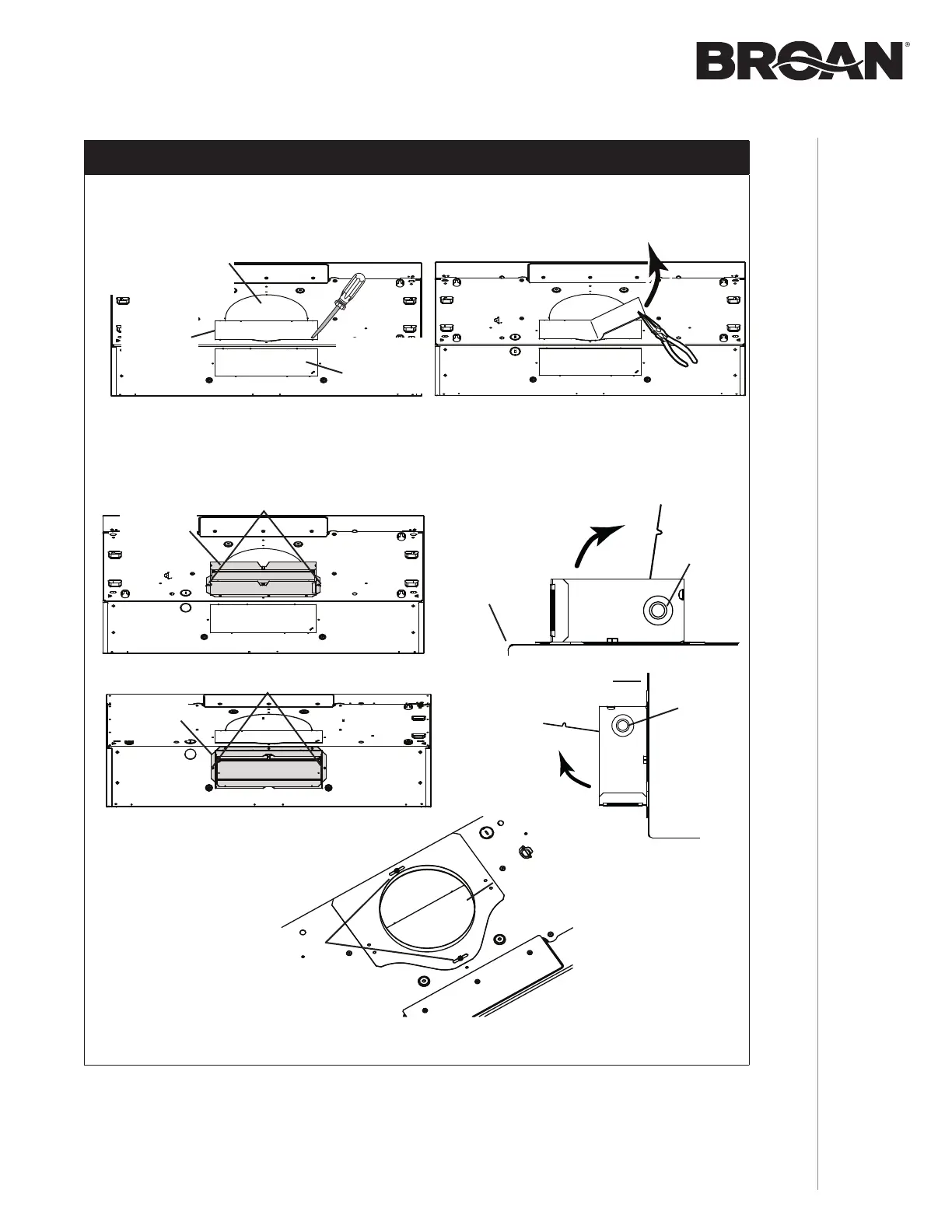 BROAN®