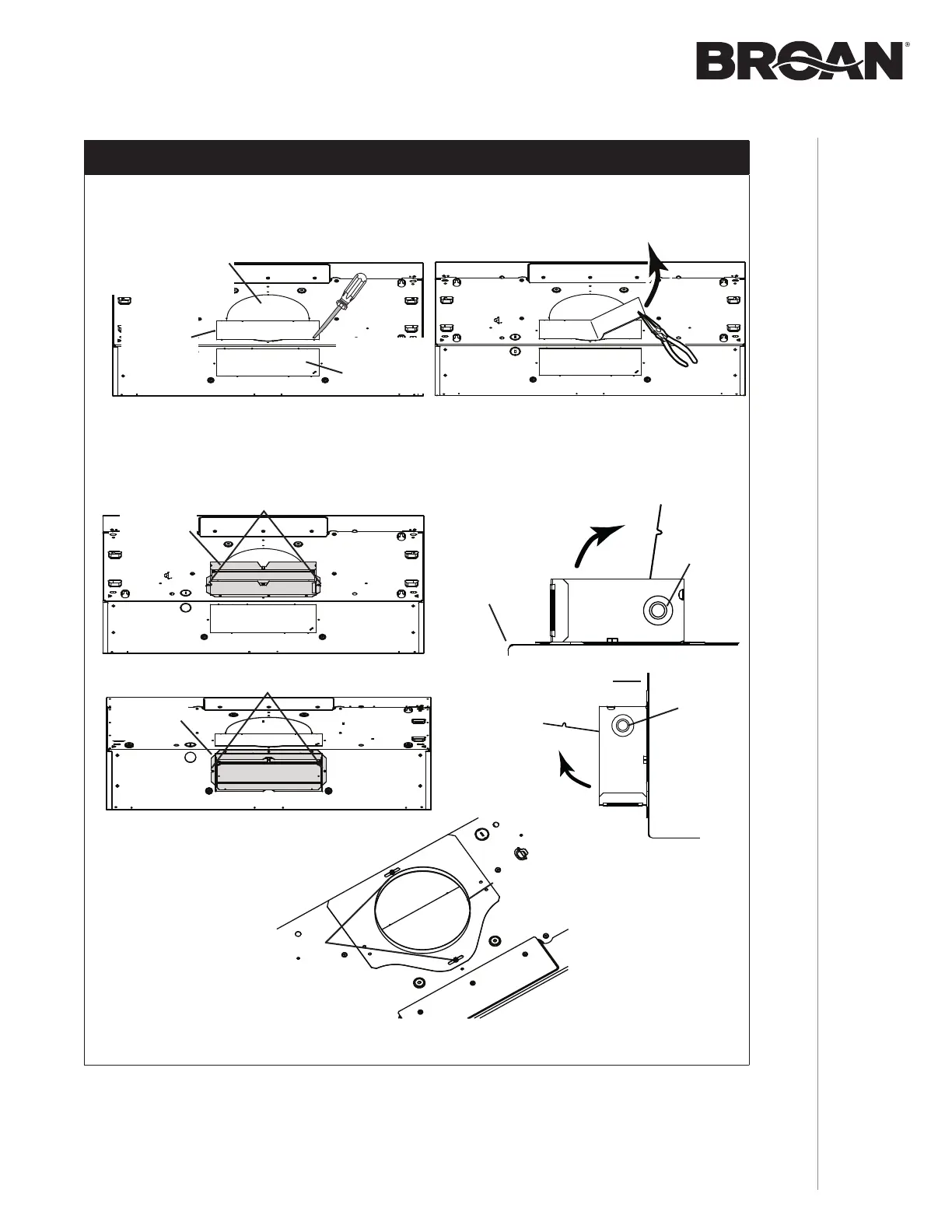 BROAN®