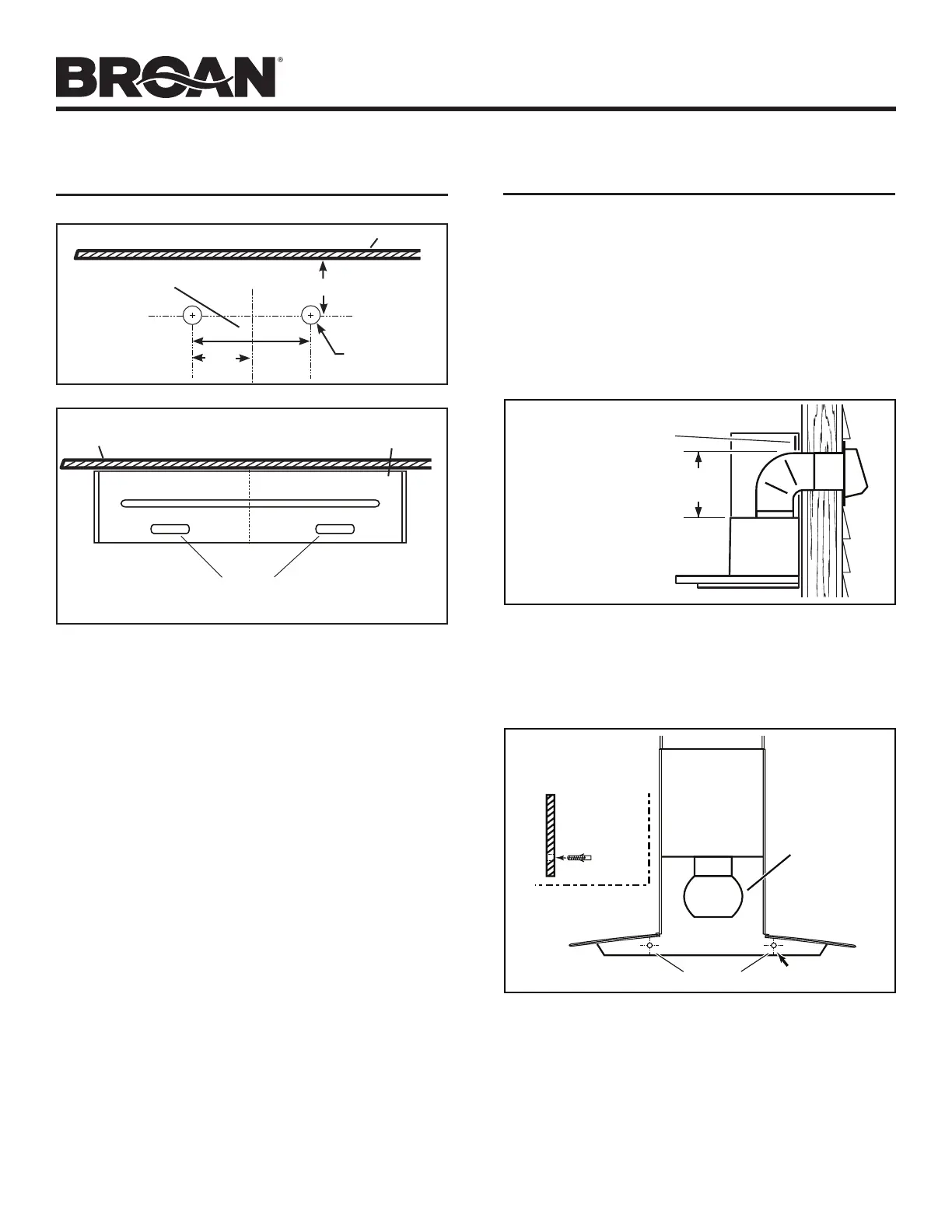 BROAN®