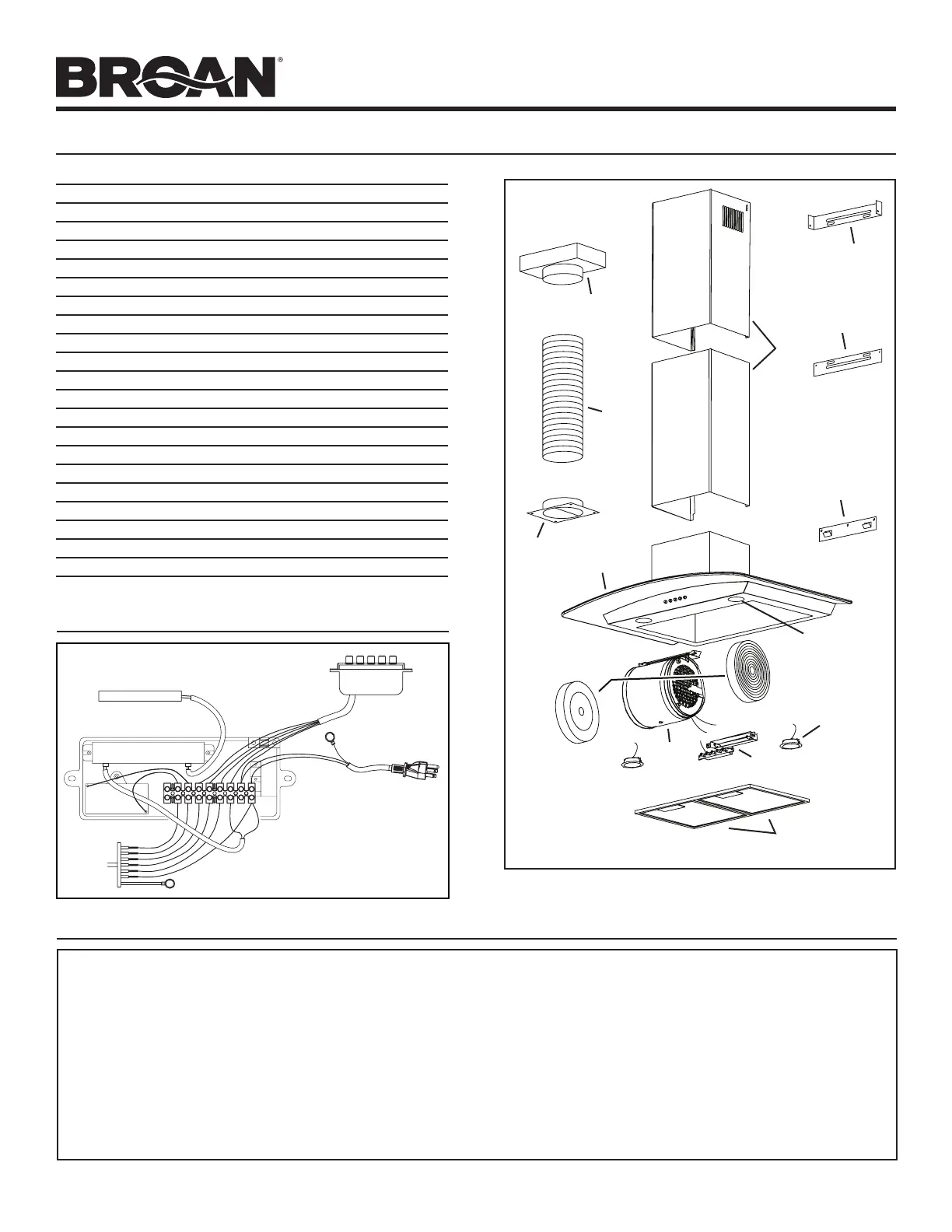 BROAN®