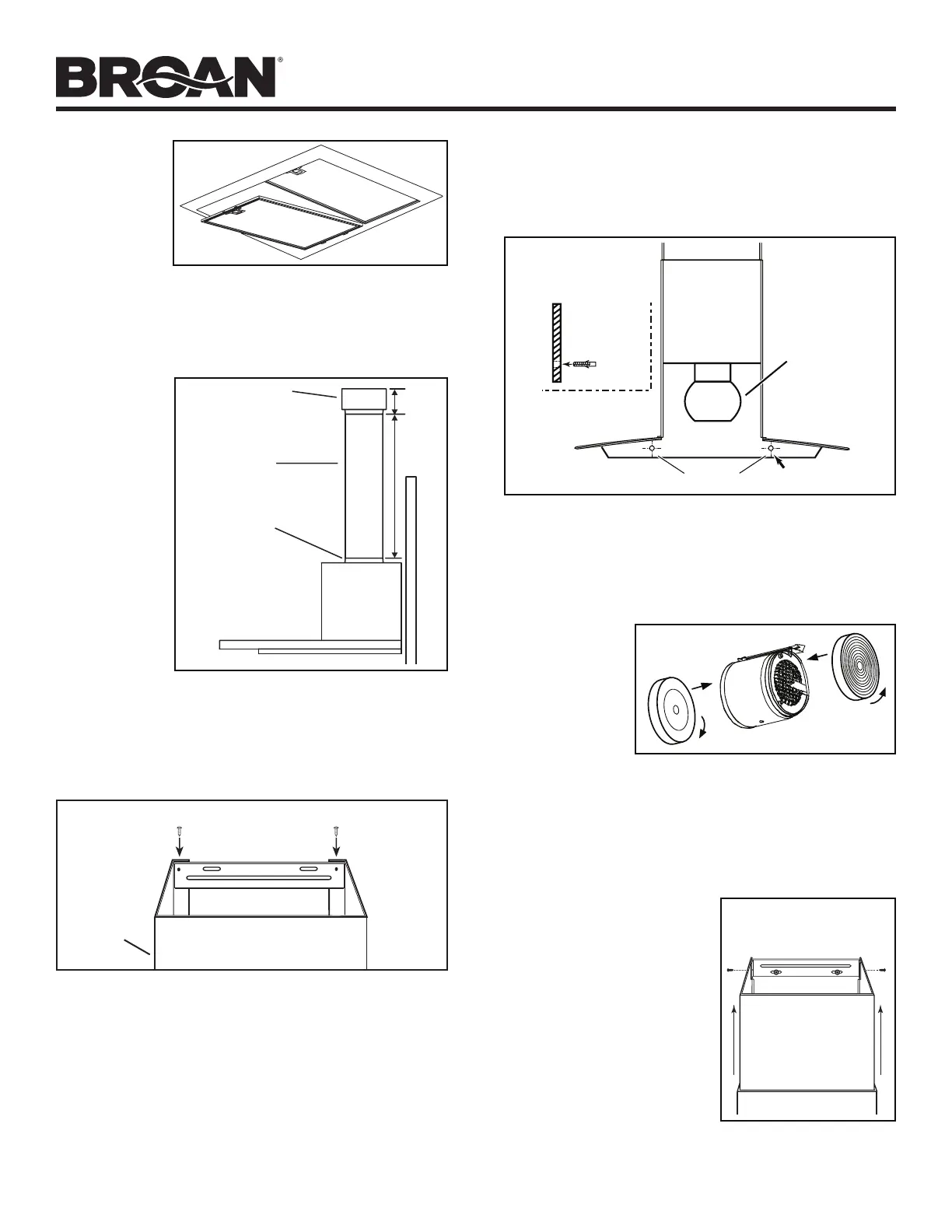 BROAN®