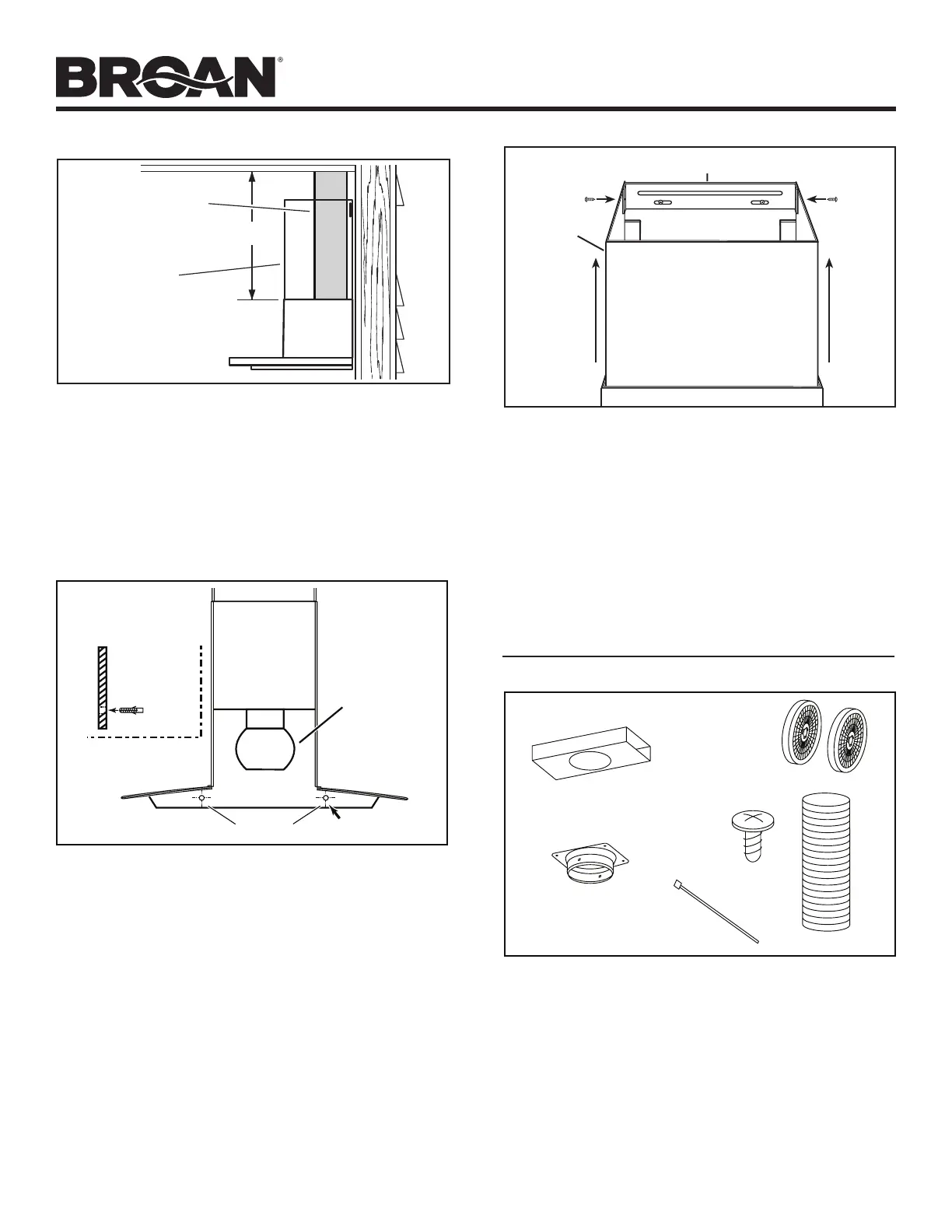 BROAN®