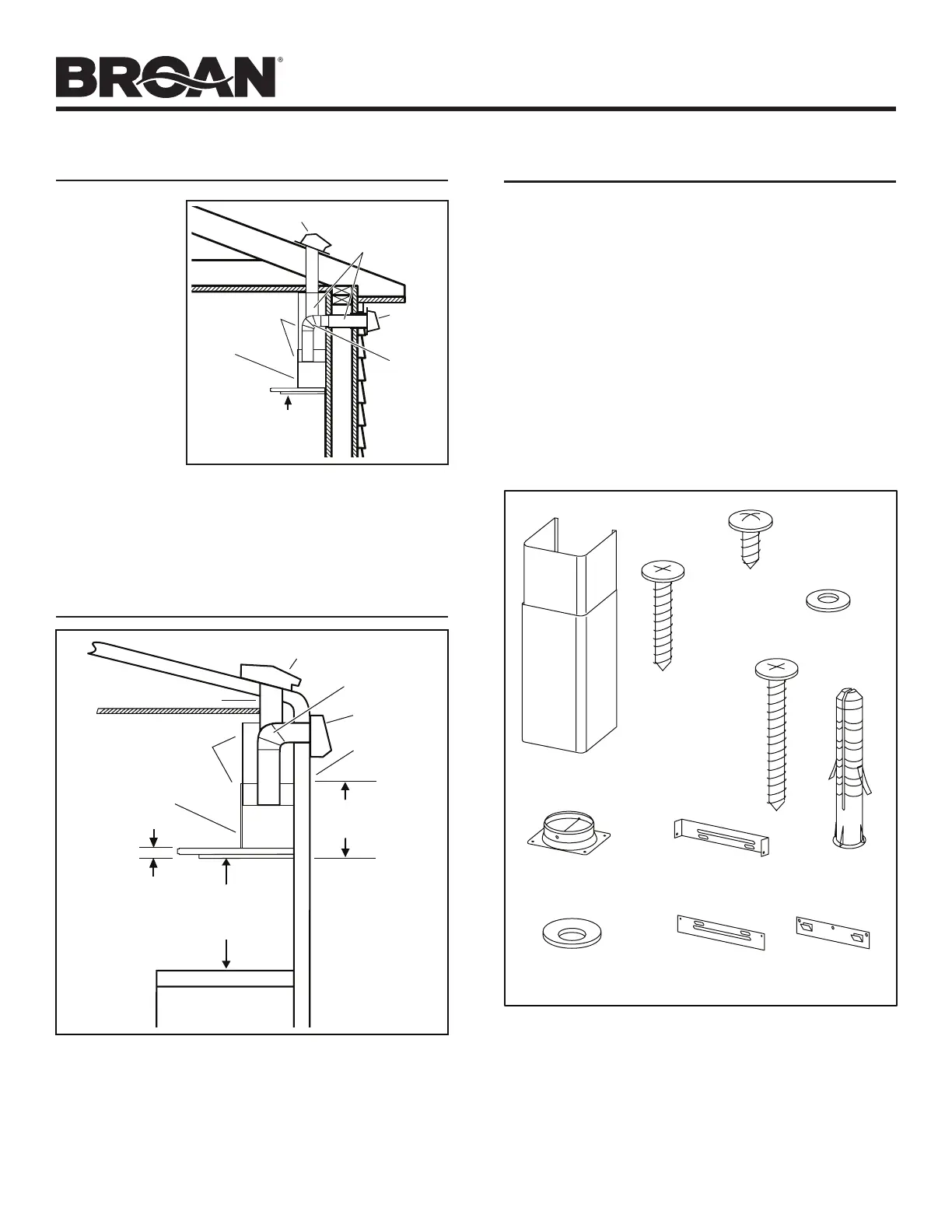 BROAN®