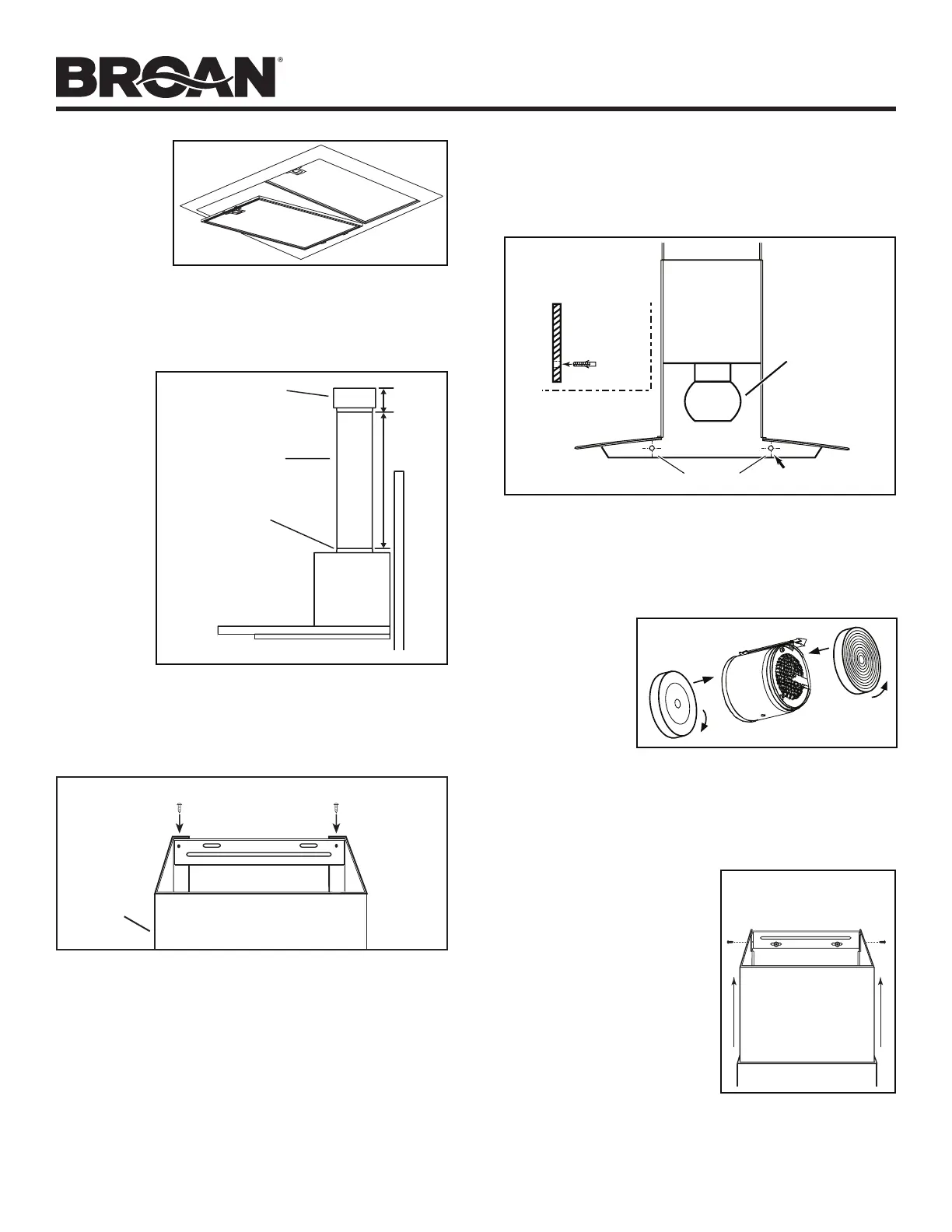 BROAN®