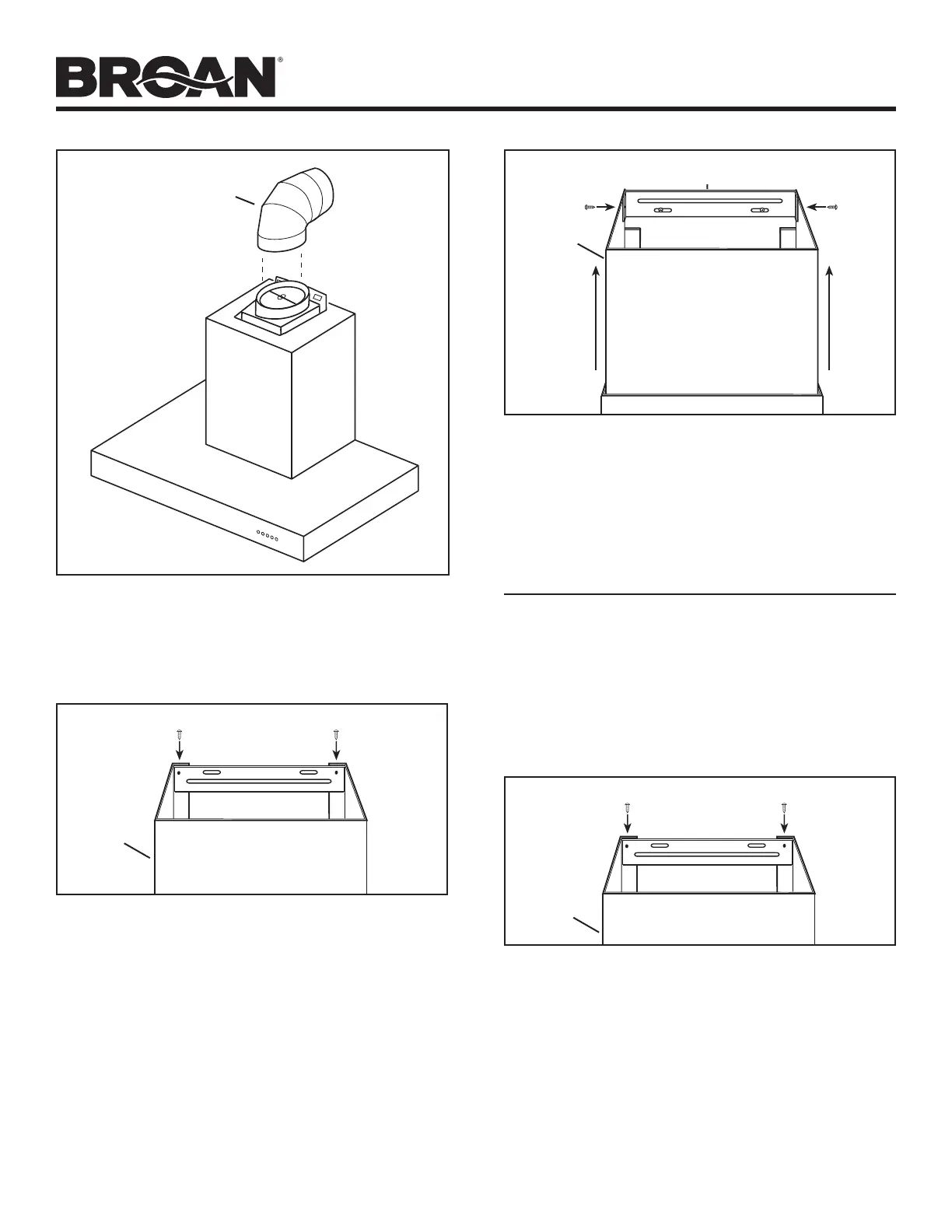 BROAN®