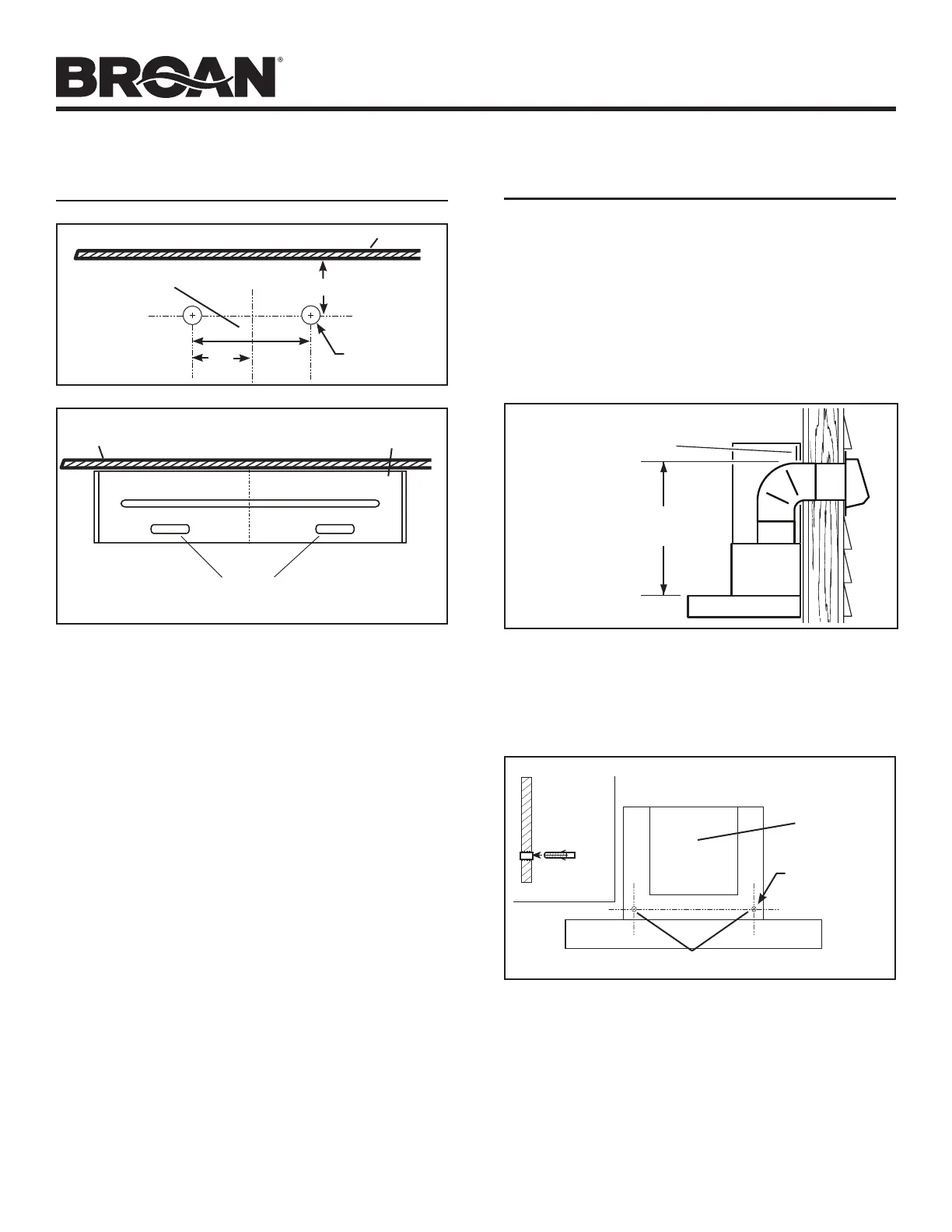 BROAN®