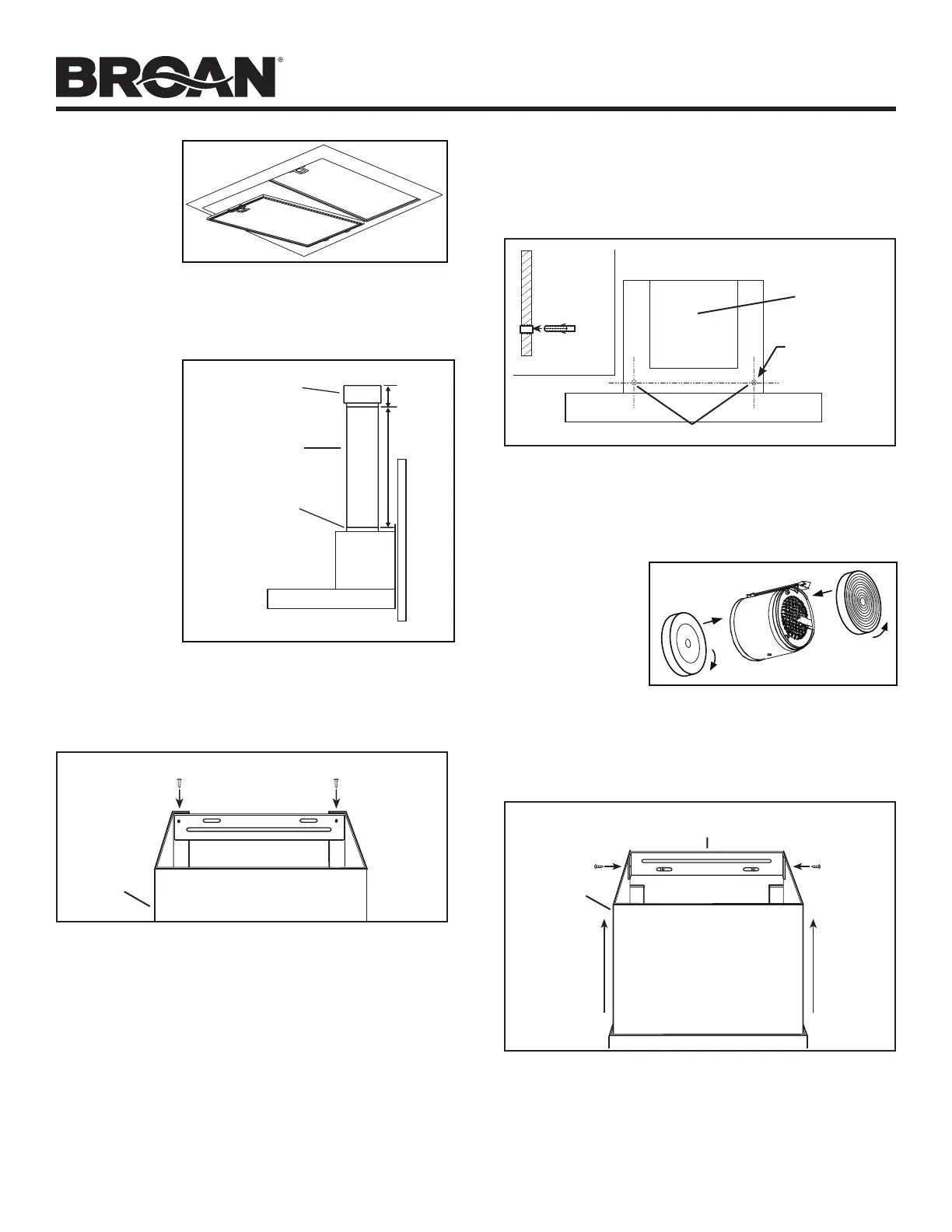 BROAN®