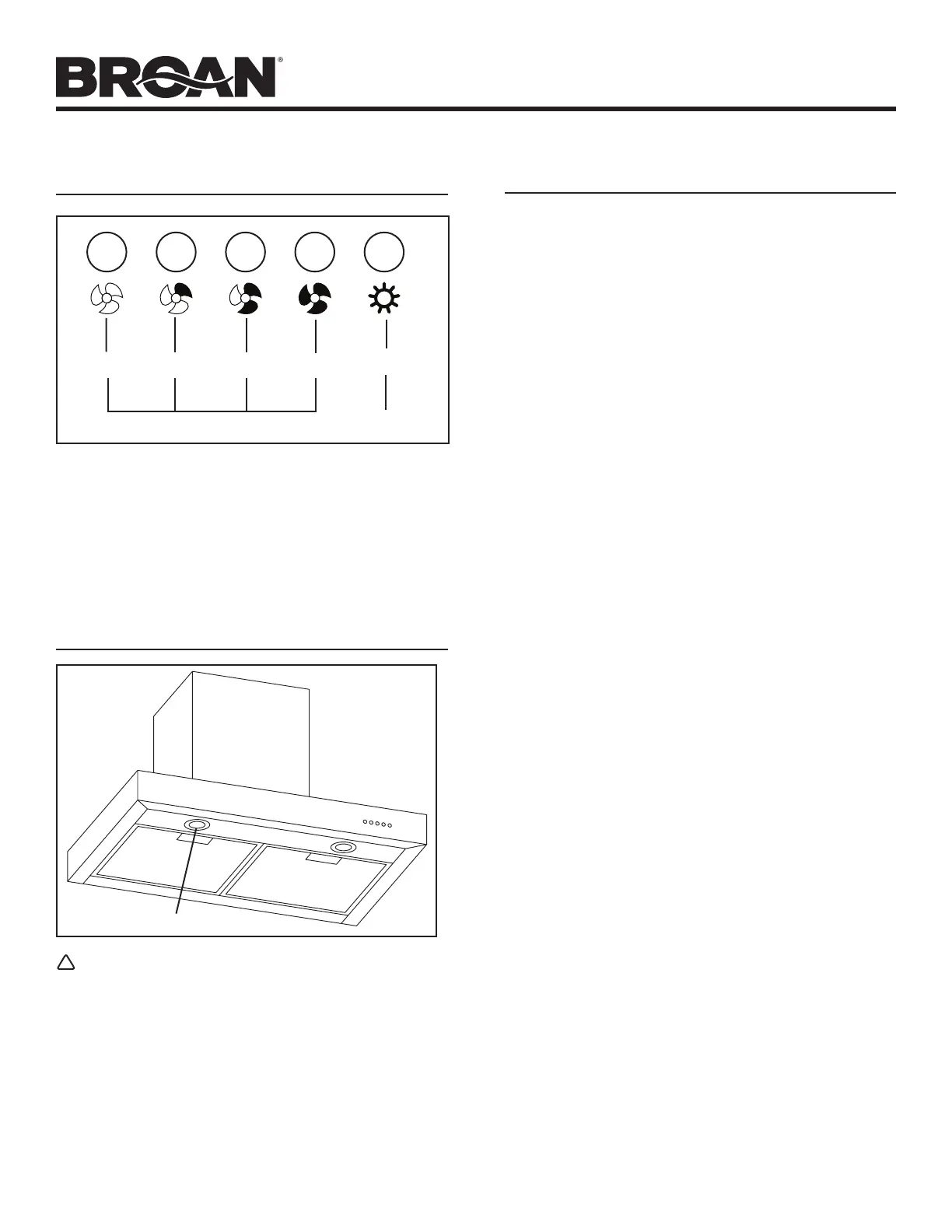 BROAN®