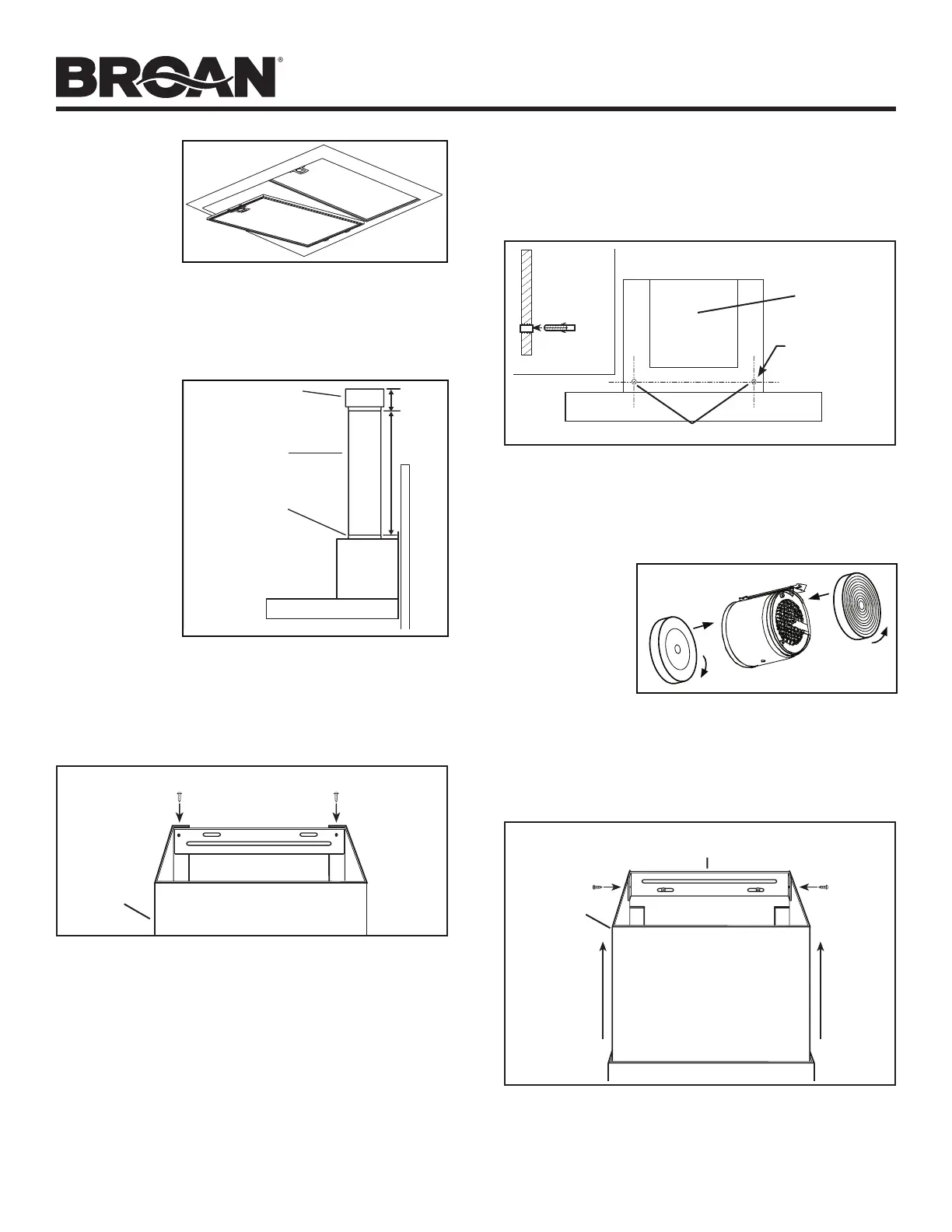 BROAN®