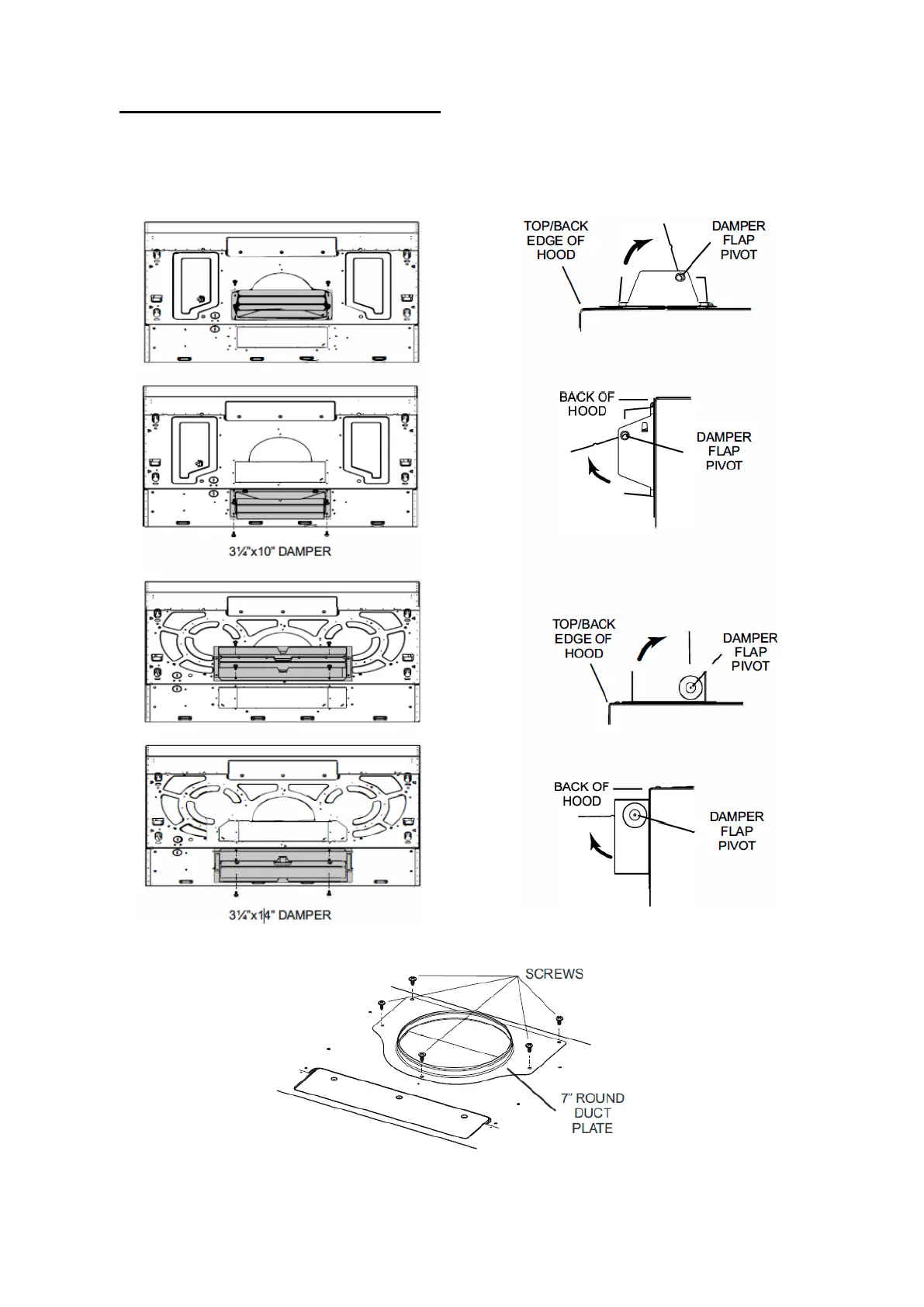 TOP/BACK EDGE OF HOOD

DAMPER FLAP PIVOT

BACK OF HOOD

DAMPER FLAP PIVOT

3¼"x10" DAMPER

TOP/BACK EDGE OF HOOD

DAMPER FLAP PIVOT

BACK OF HOOD

DAMPER FLAP PIVOT

3¼"x14" DAMPER

SCREWS

7" ROUND DUCT PLATE