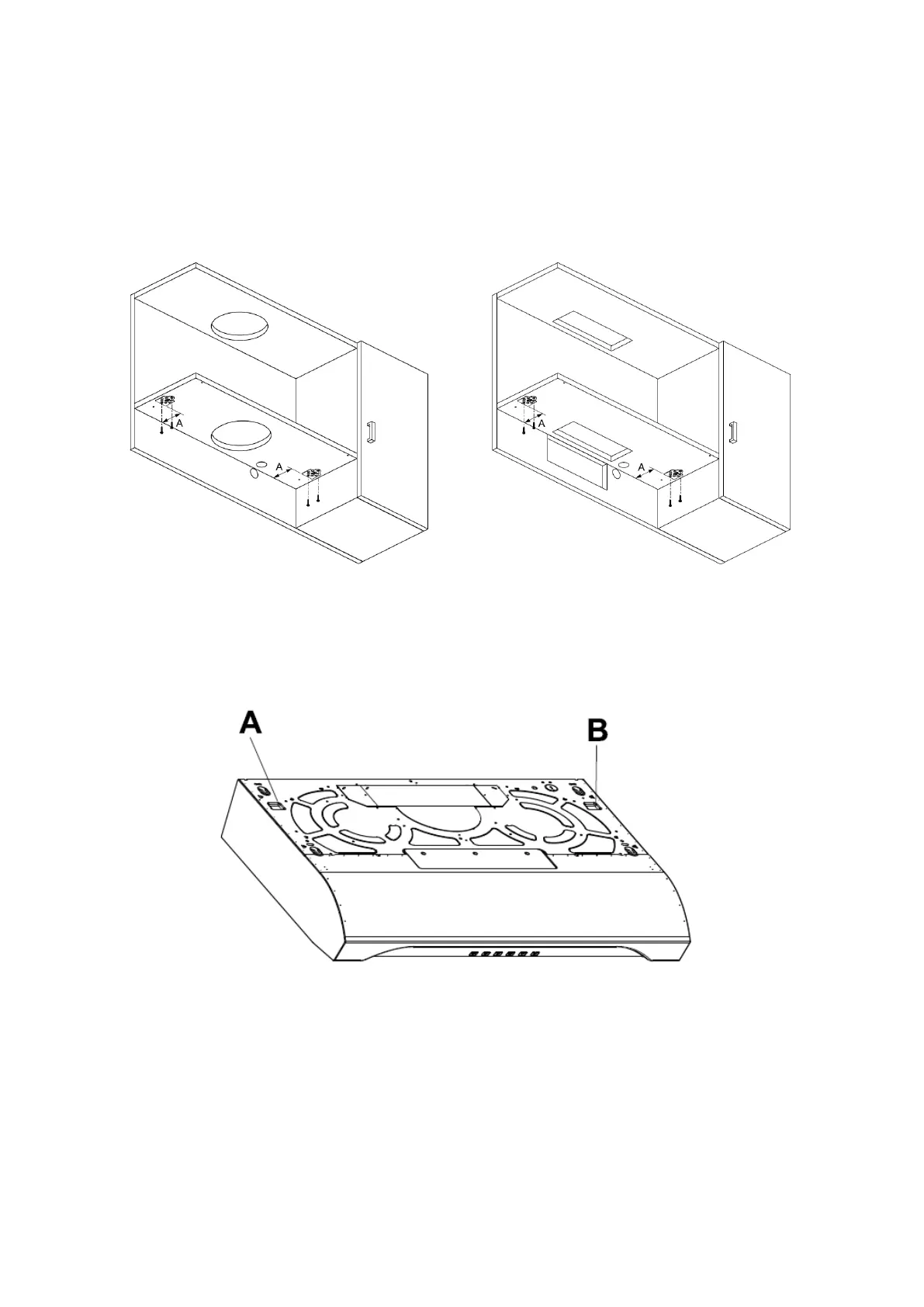 A
A
A
A
A
B