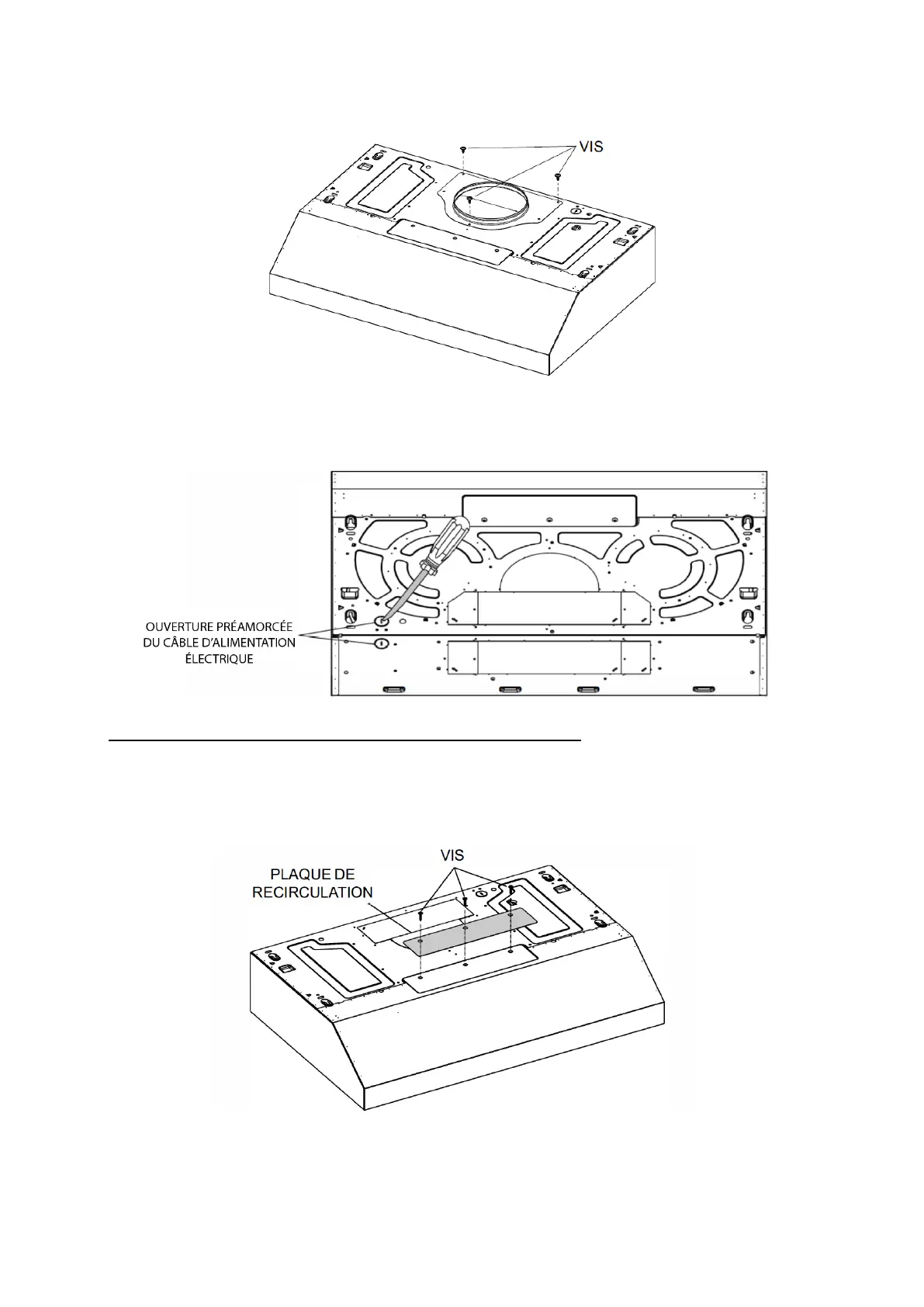 VIS

OUVERTURE PRÉAMORCÉE DU CÂBLE D'ALIMENTATION ÉLECTRIQUE

PLAQUE DE RECIRCULATION

VIS