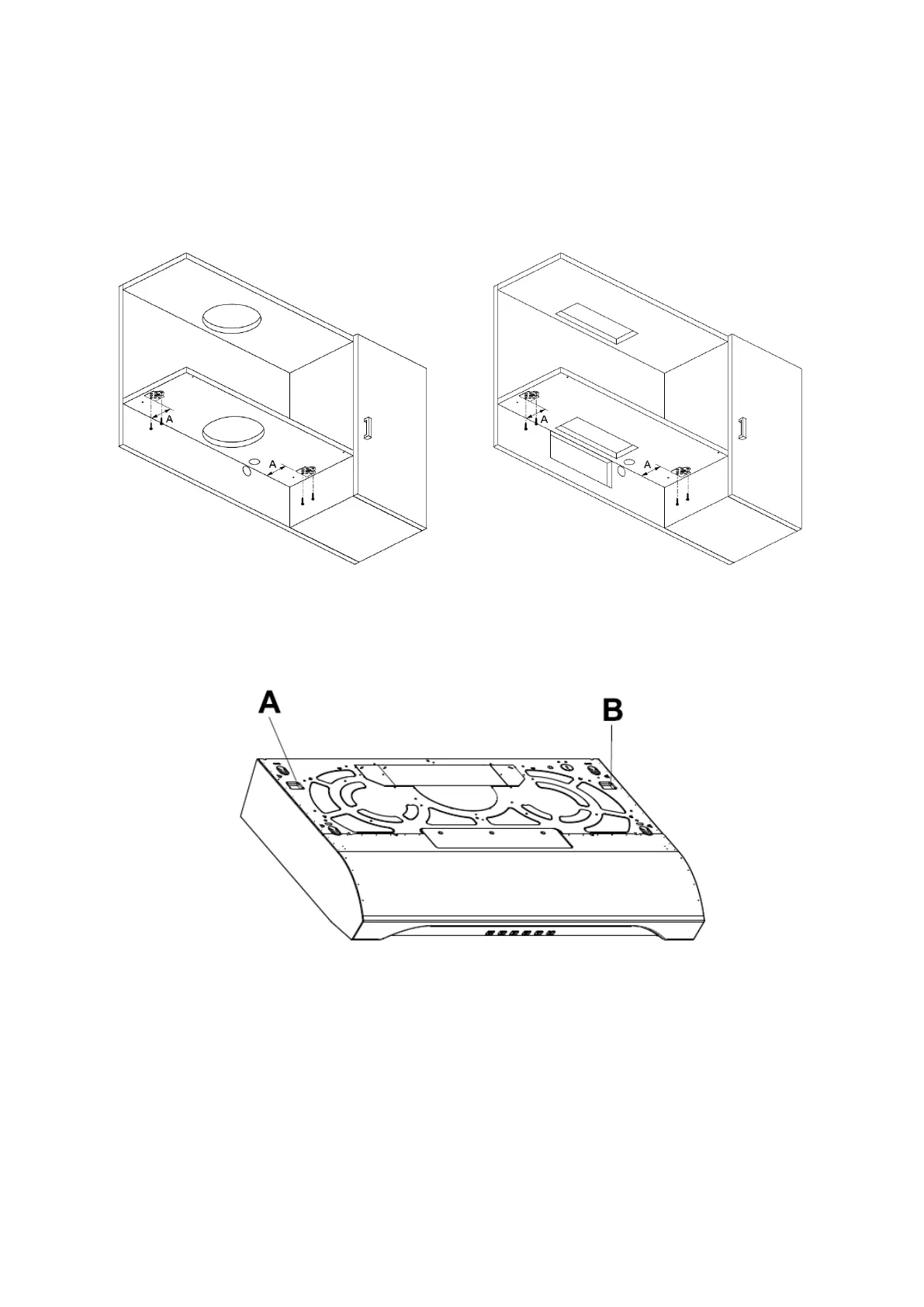 A
A
A
A
A
B