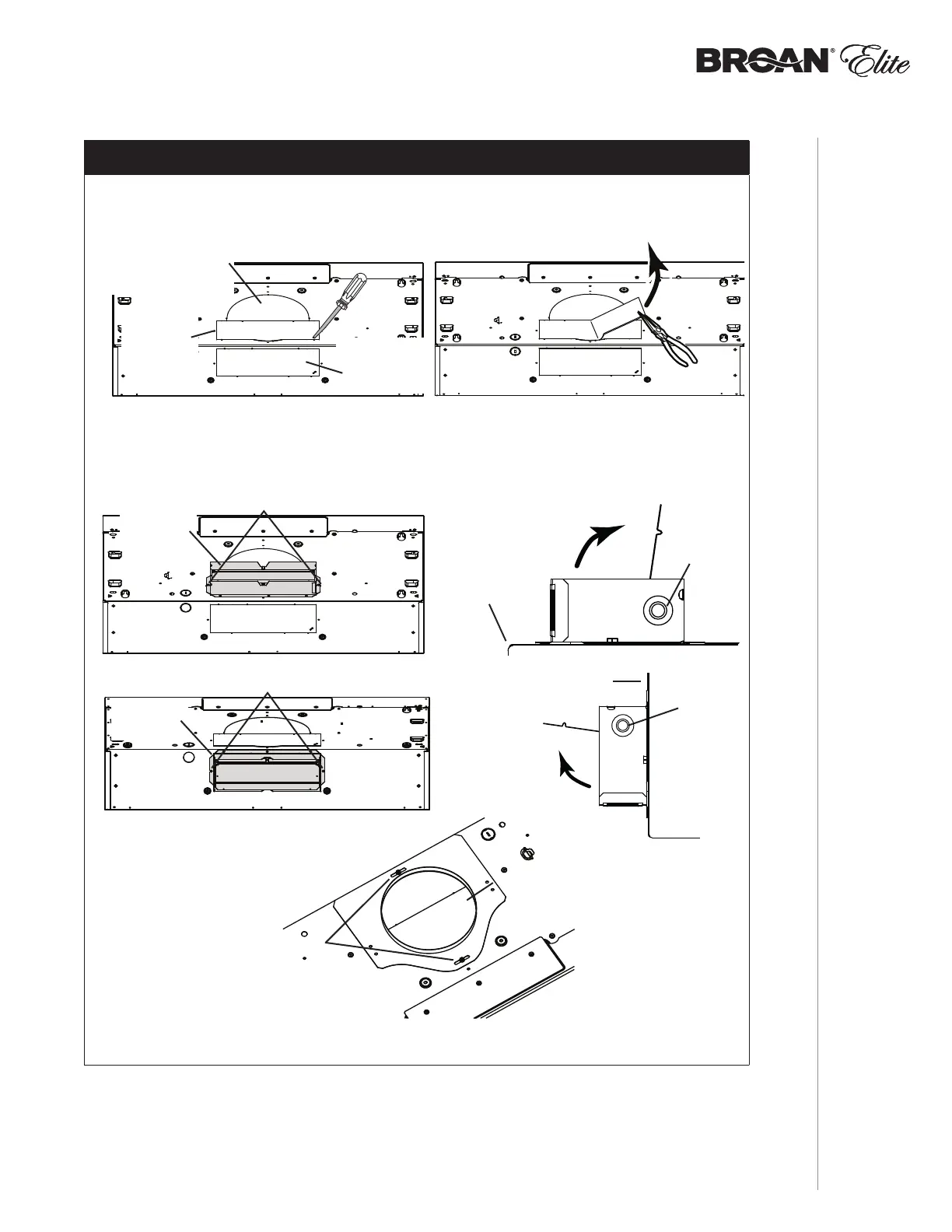 BROAN® Elite