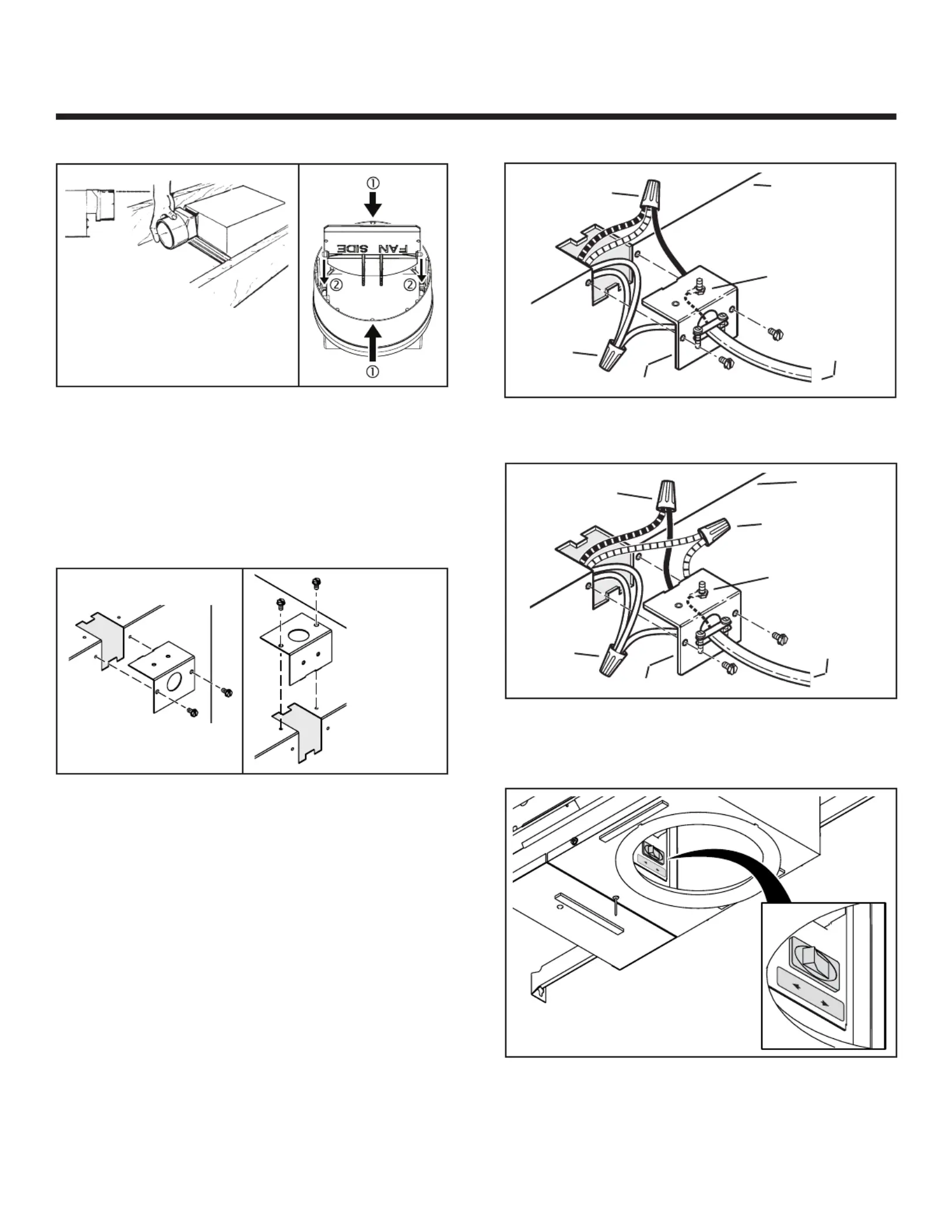 ①

FAN SIDE

②

②

①