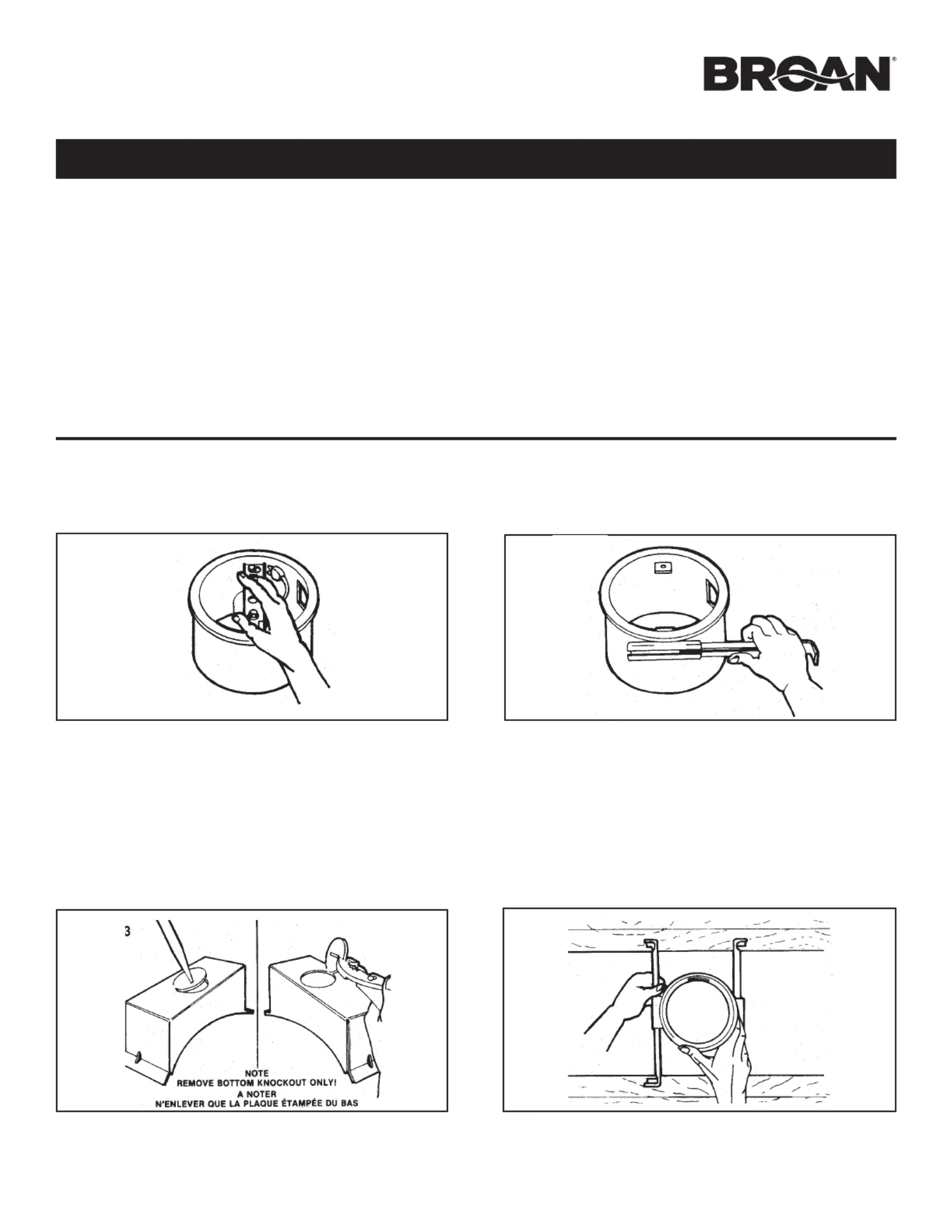 BROAN®

3

NOTE
REMOVE BOTTOM KNOCKOUT ONLY!
A NOTER
N'ENLEVER QUE LA PLAQUE ÉTAMPÉE DU BAS