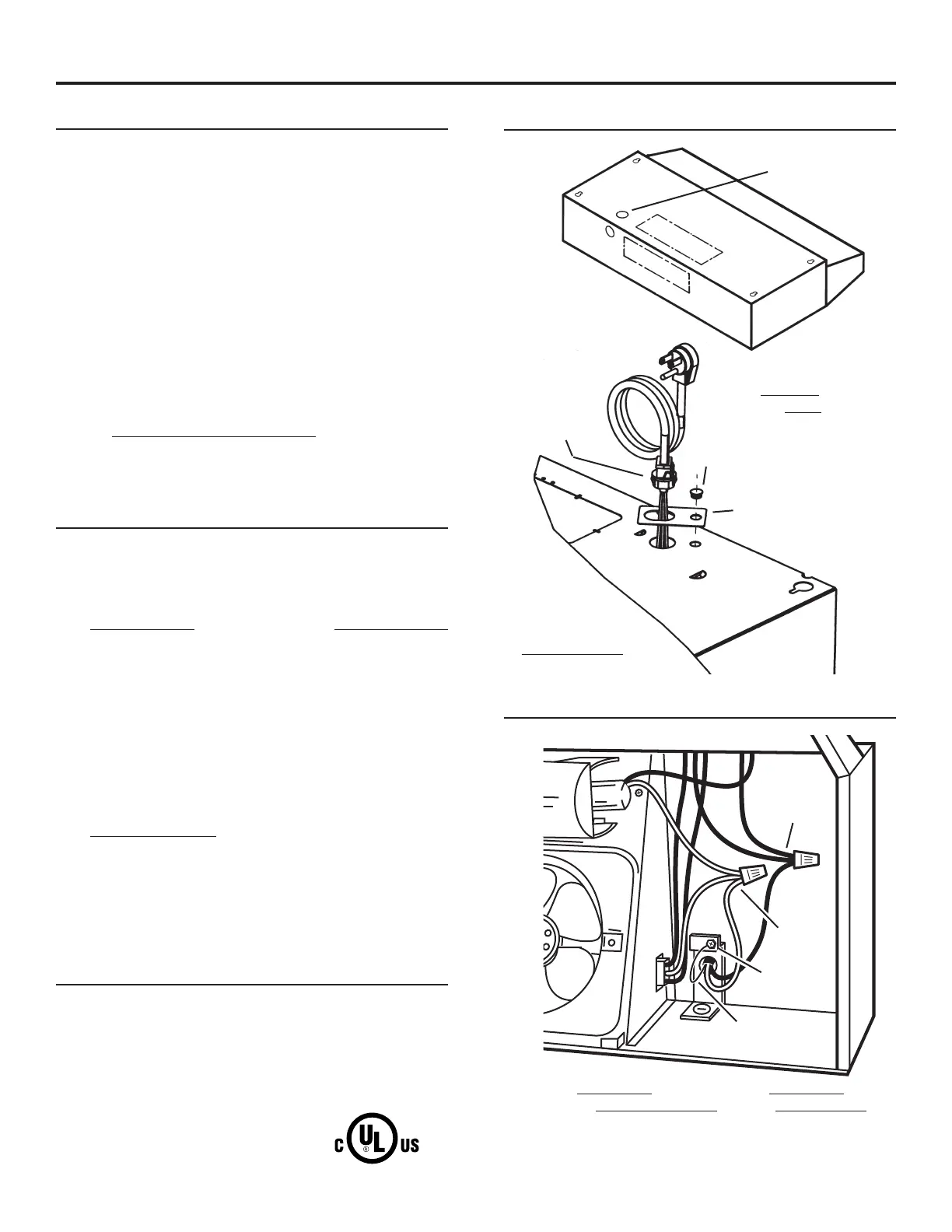 C UL US