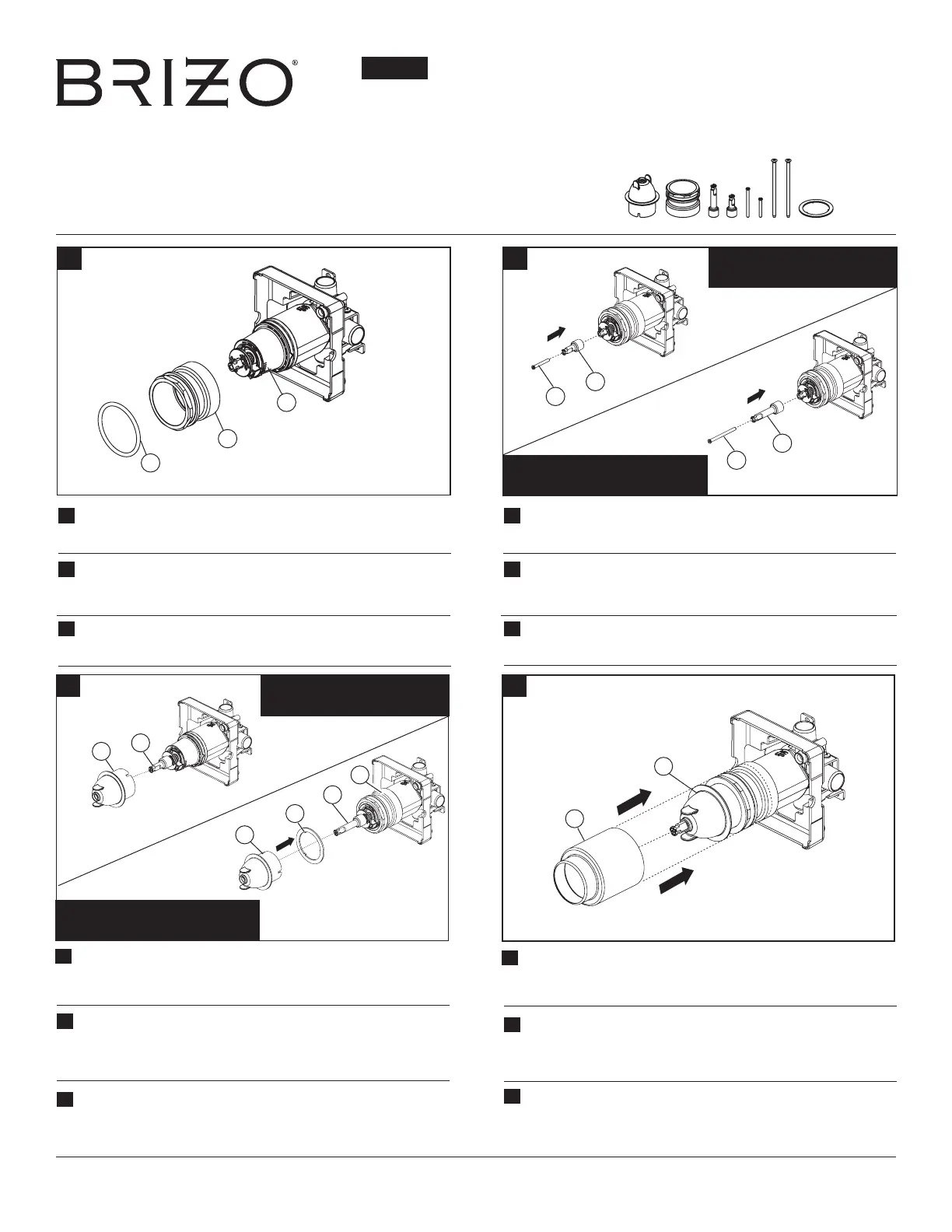 BRIZO®