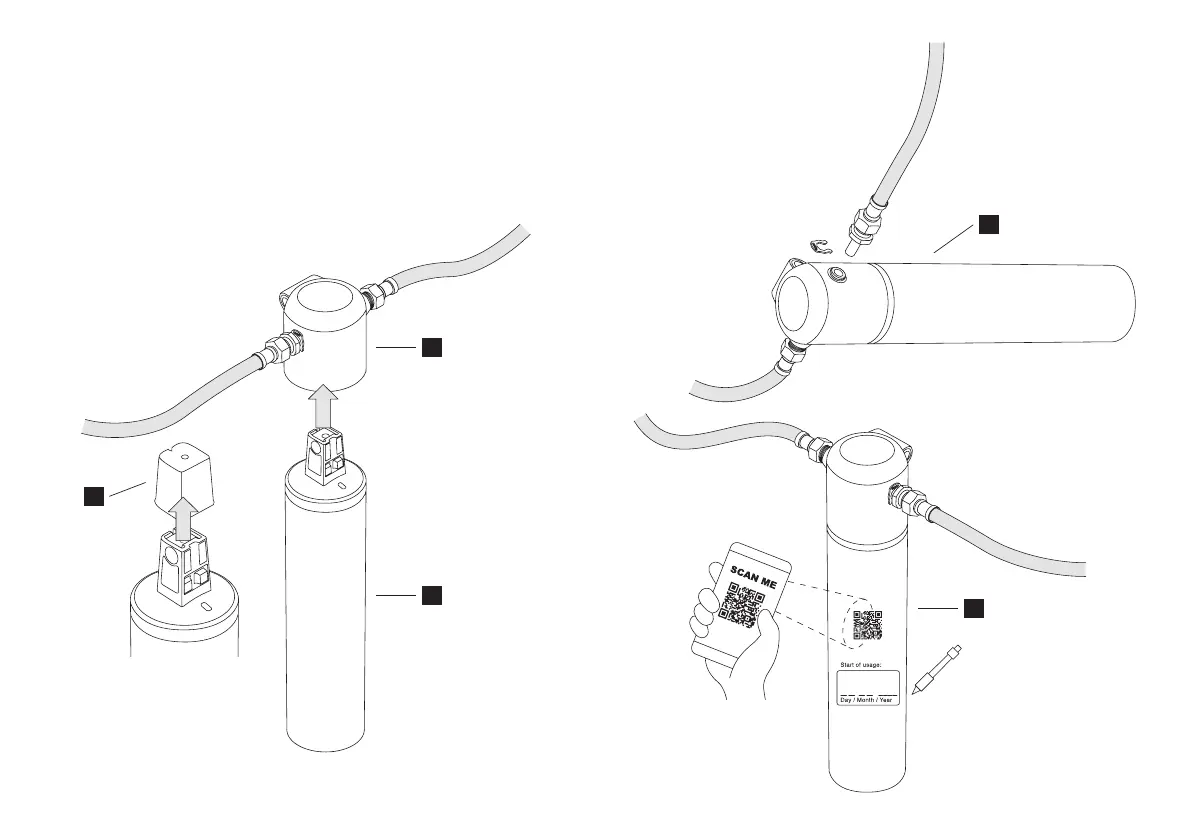 SCAN ME

Start of usage:

Day / Month / Year