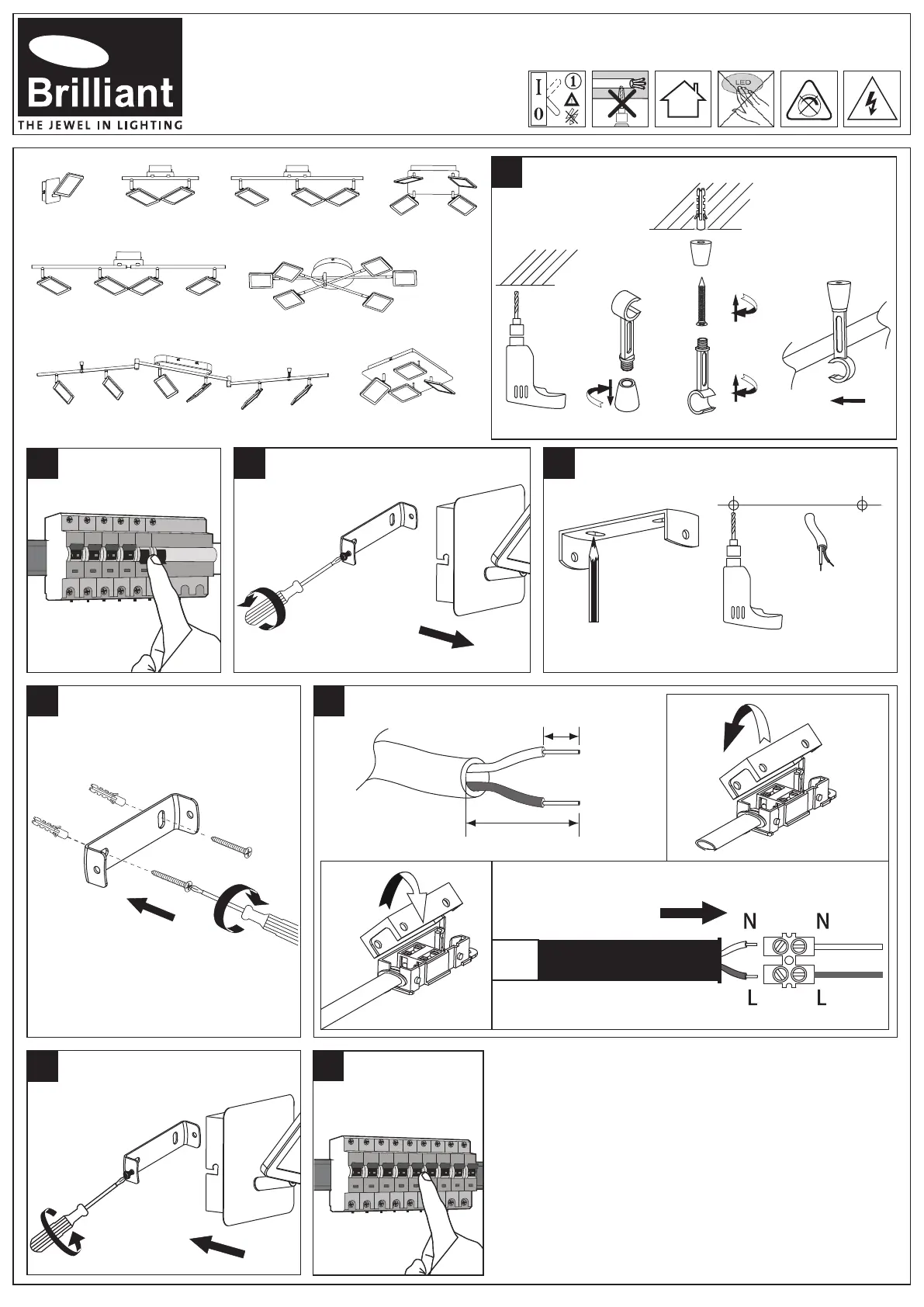 Brilliant
THE JEWEL IN LIGHTING

I
0
1
LED

N
N
L
L