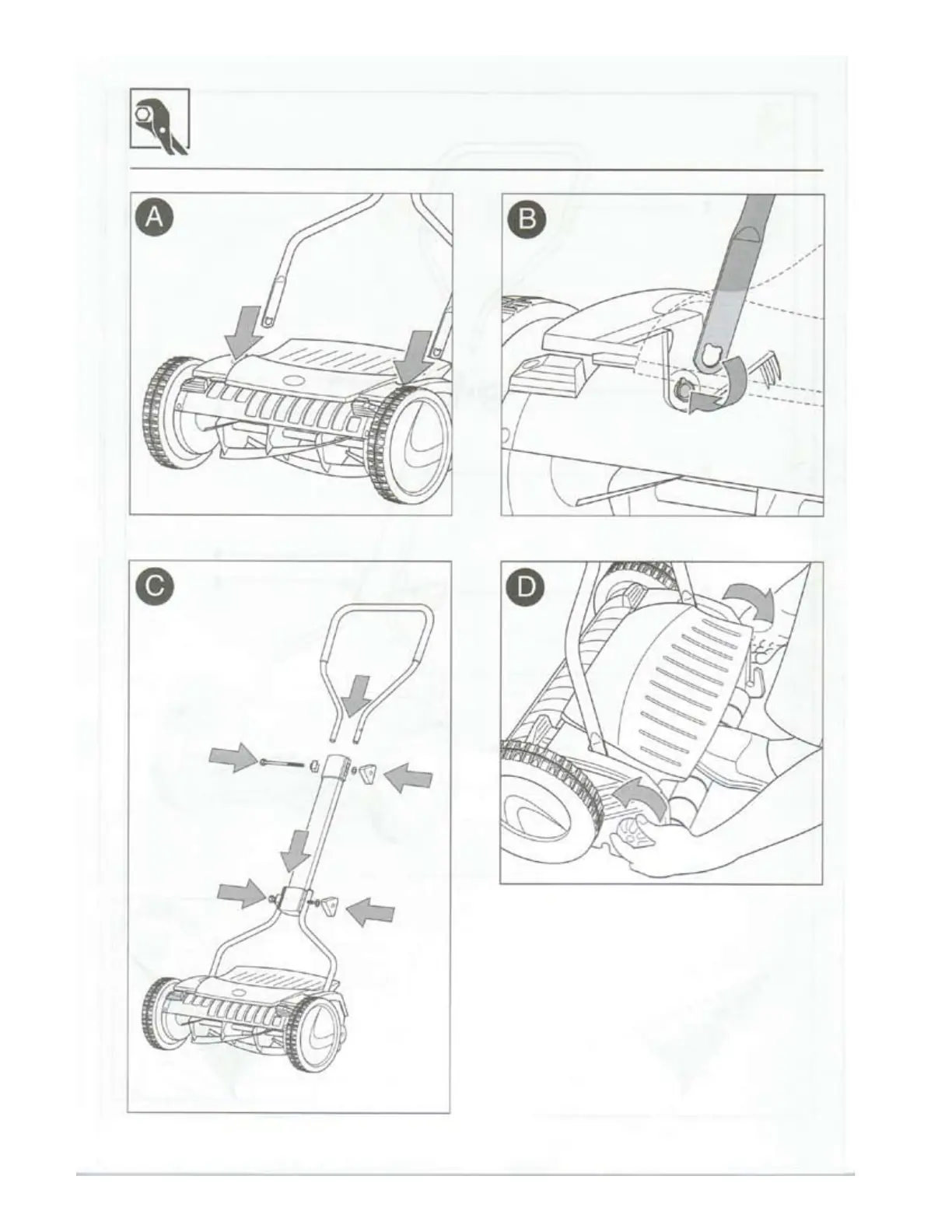 A

B

C

D