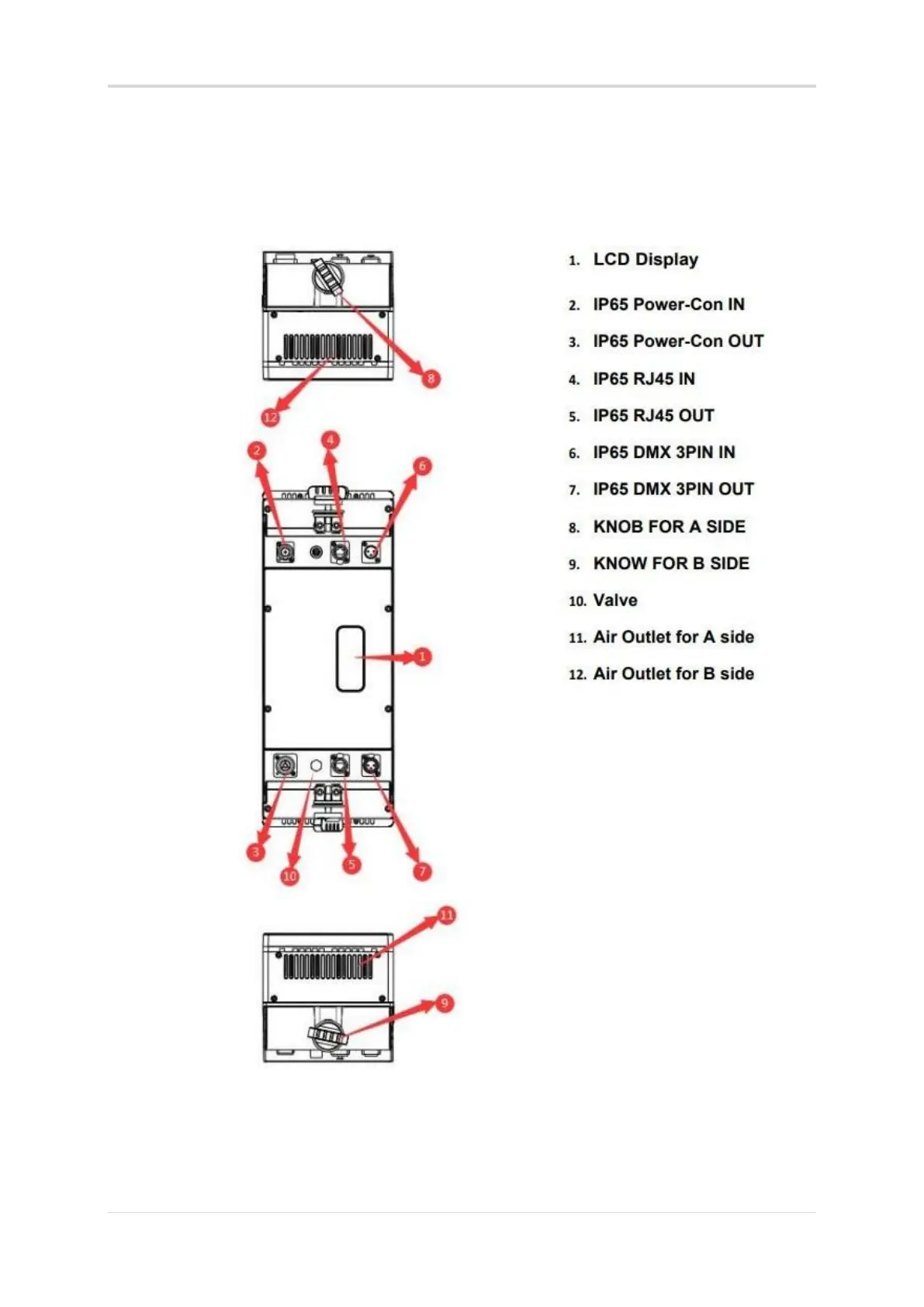 8

12

2

4

6

1

3

10

5

7

11

9

1. LCD Display

2. IP65 Power-Con IN

3. IP65 Power-Con OUT

4. IP65 RJ45 IN

5. IP65 RJ45 OUT

6. IP65 DMX 3PIN IN

7. IP65 DMX 3PIN OUT

8. KNOB FOR A SIDE

9. KNOW FOR B SIDE

10. Valve

11. Air Outlet for A side

12. Air Outlet for B side