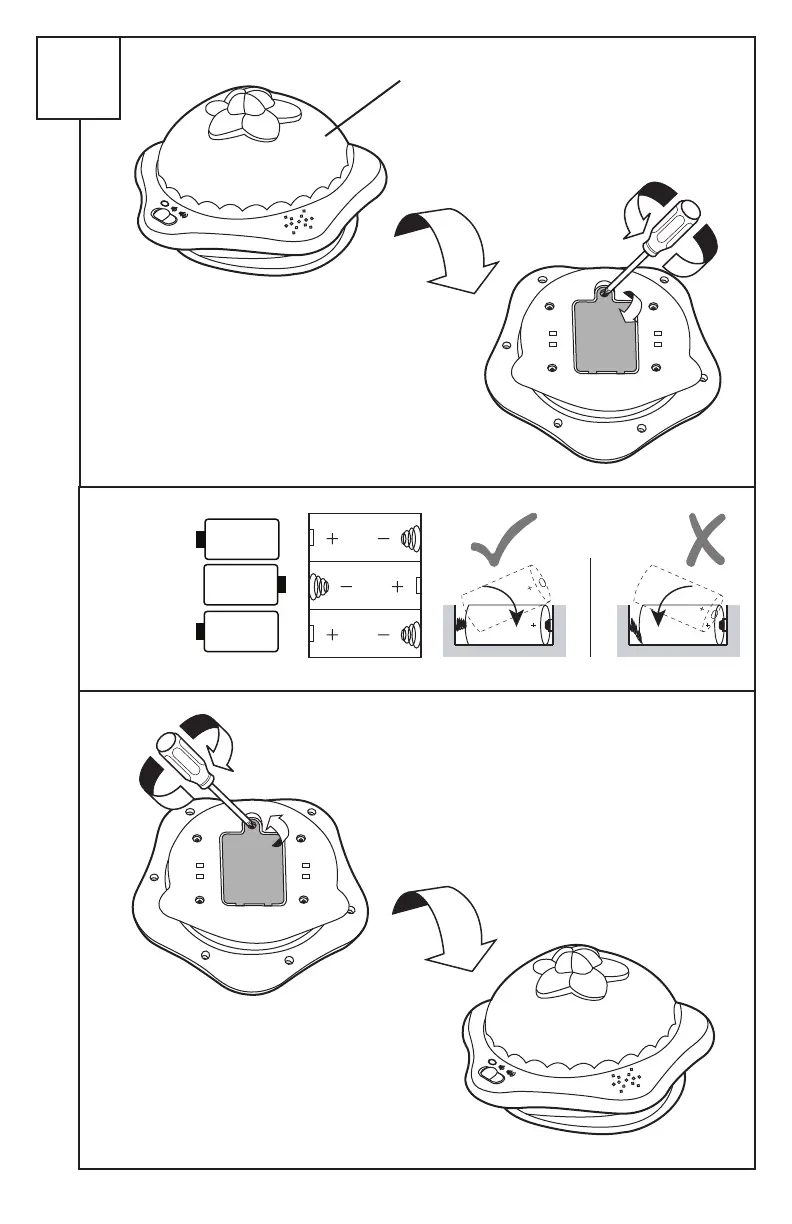 + −
− +
+ −