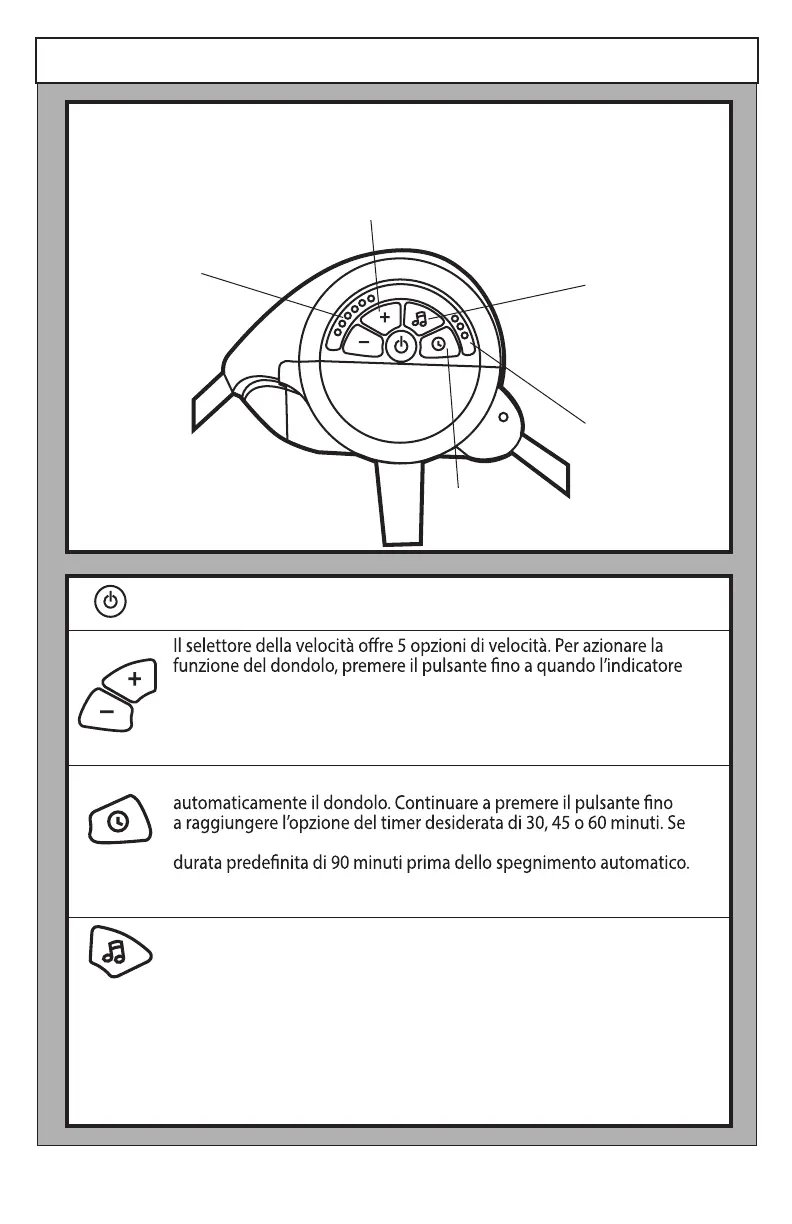 Il selettore della velocità offre 5 opzioni di velocità. Per azionare la funzione del dondolo, premere il pulsante fino a quando l'indicatore

automaticamente il dondolo. Continuare a premere il pulsante fino a raggiungere l'opzione del timer desiderata di 30, 45 o 60 minuti. Se

durata predefinita di 90 minuti prima dello spegnimento automatico.