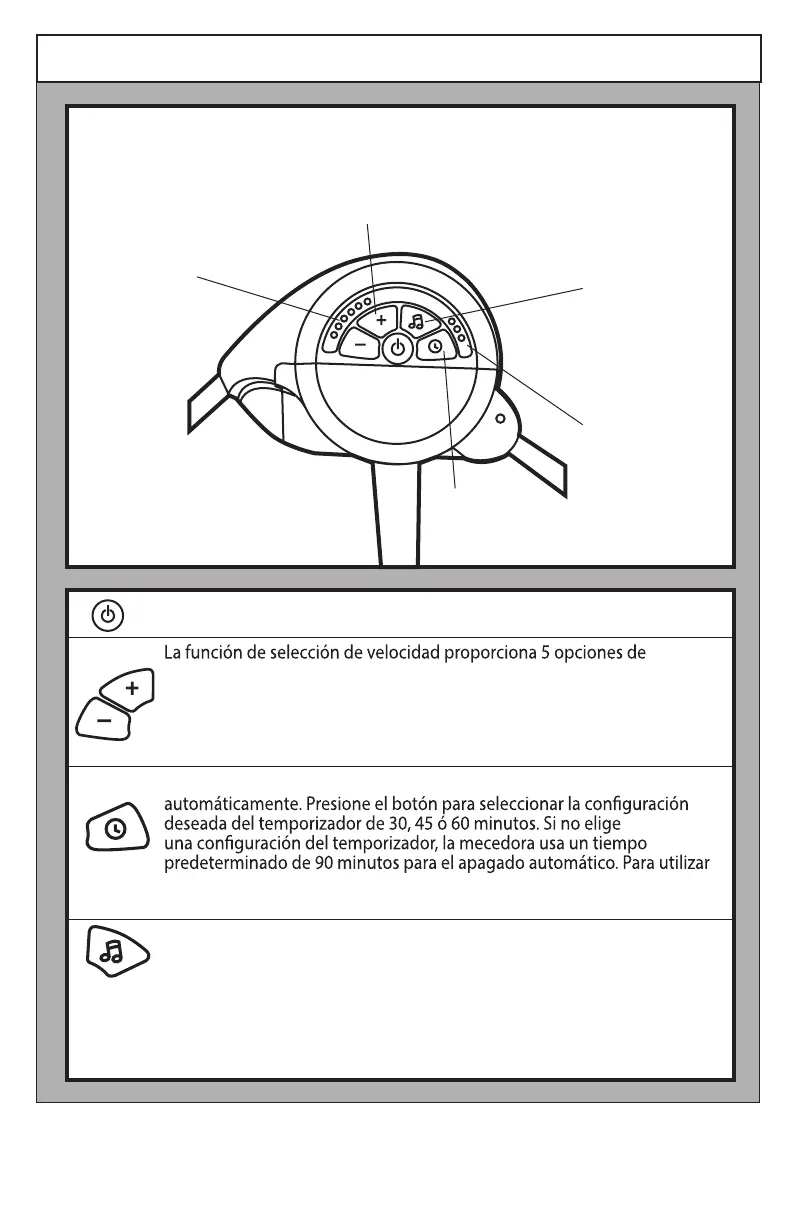 La función de selección de velocidad proporciona 5 opciones de

automáticamente. Presione el botón para seleccionar la configuración deseada del temporizador de 30, 45 ó 60 minutos. Si no elige una configuración del temporizador, la mecedora usa un tiempo predeterminado de 90 minutos para el apagado automático. Para utilizar