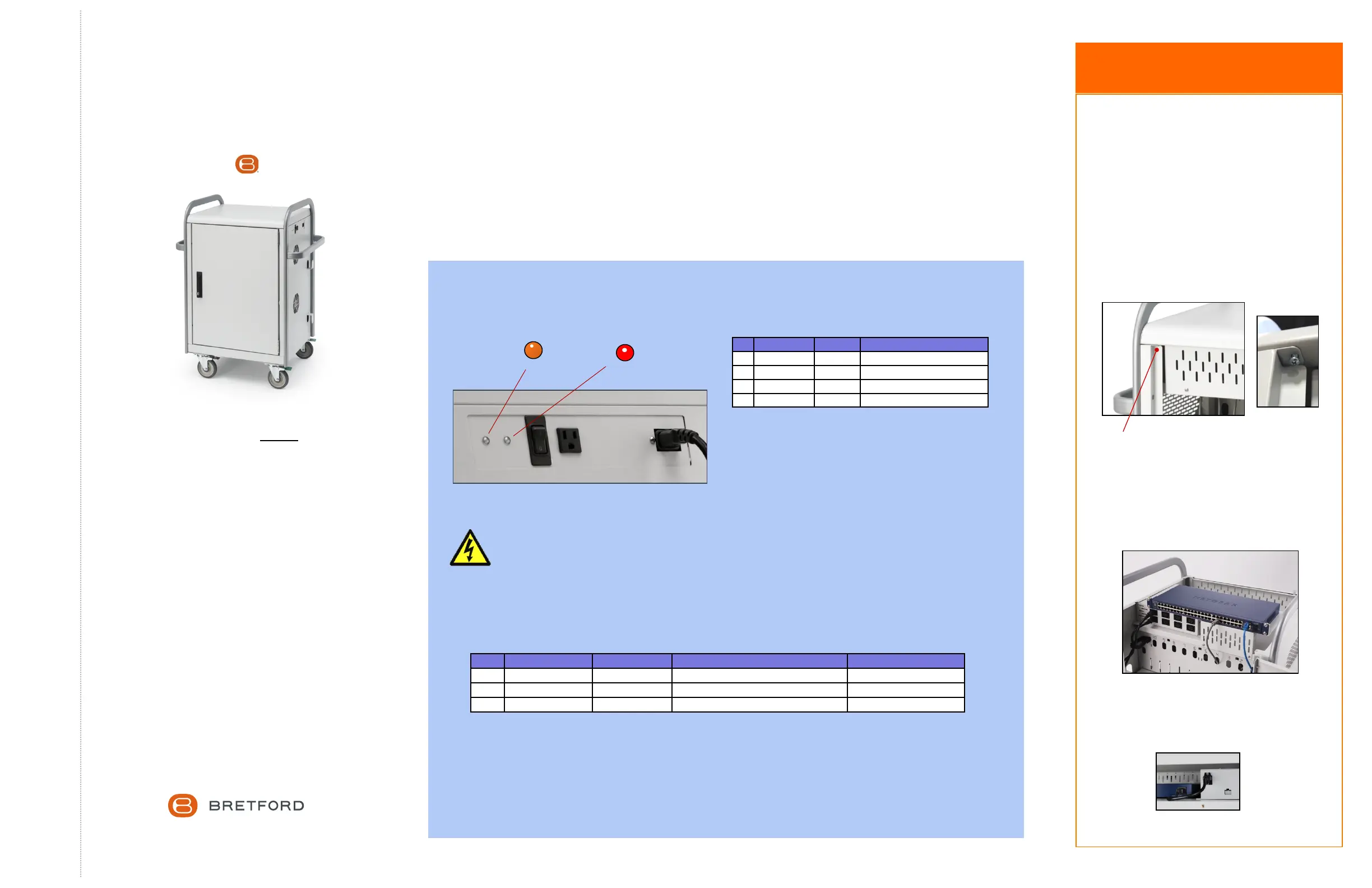 BRETFORD