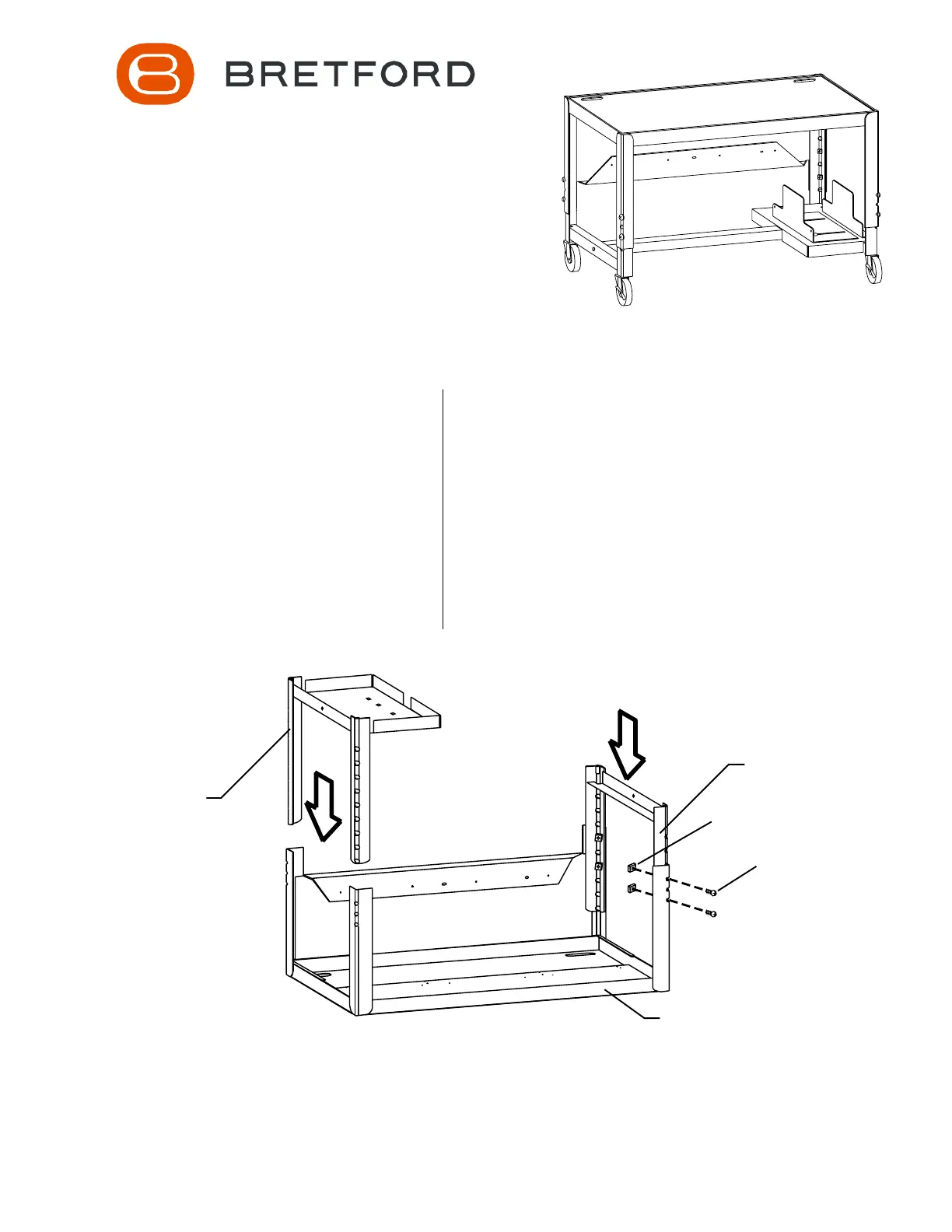 BRETFORD