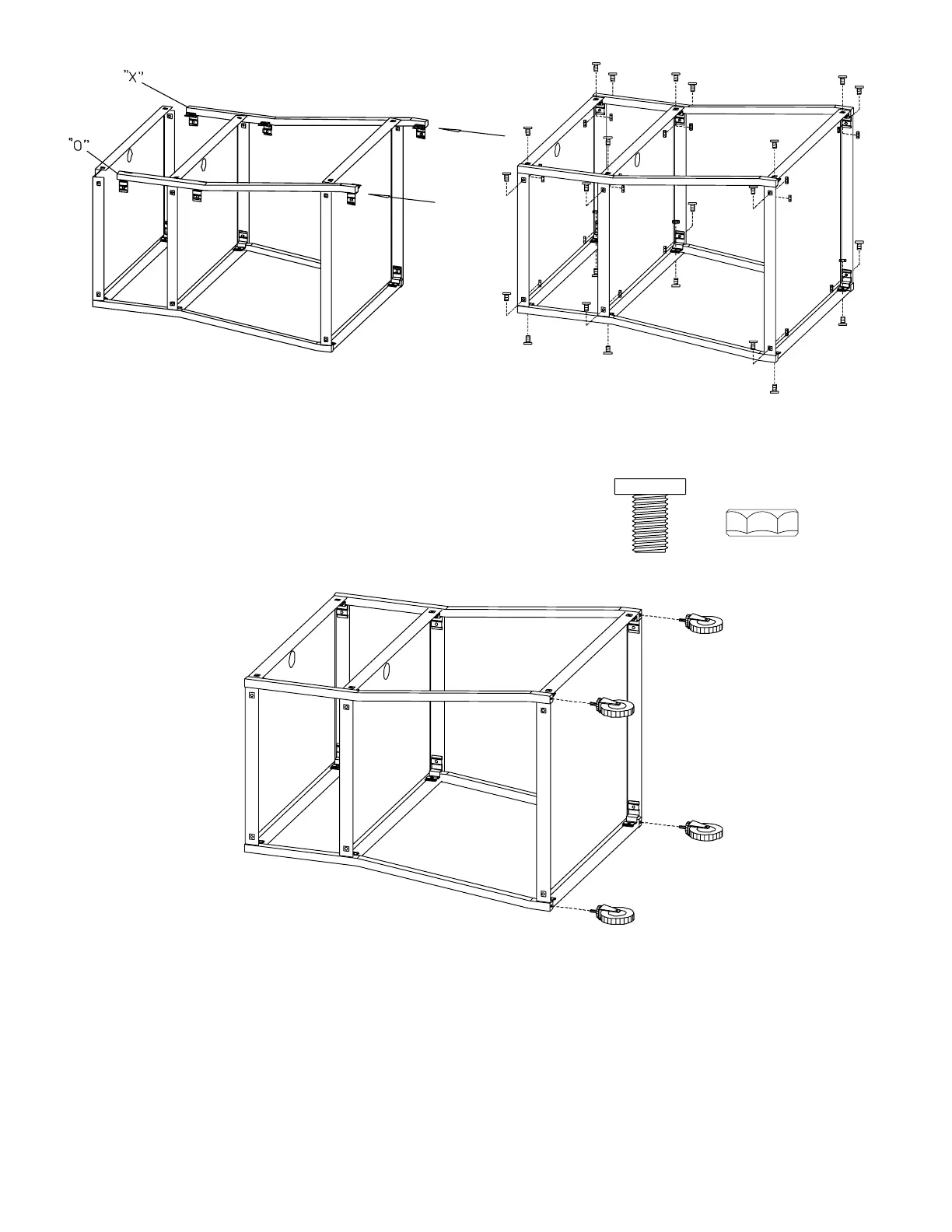 "X"

"O"