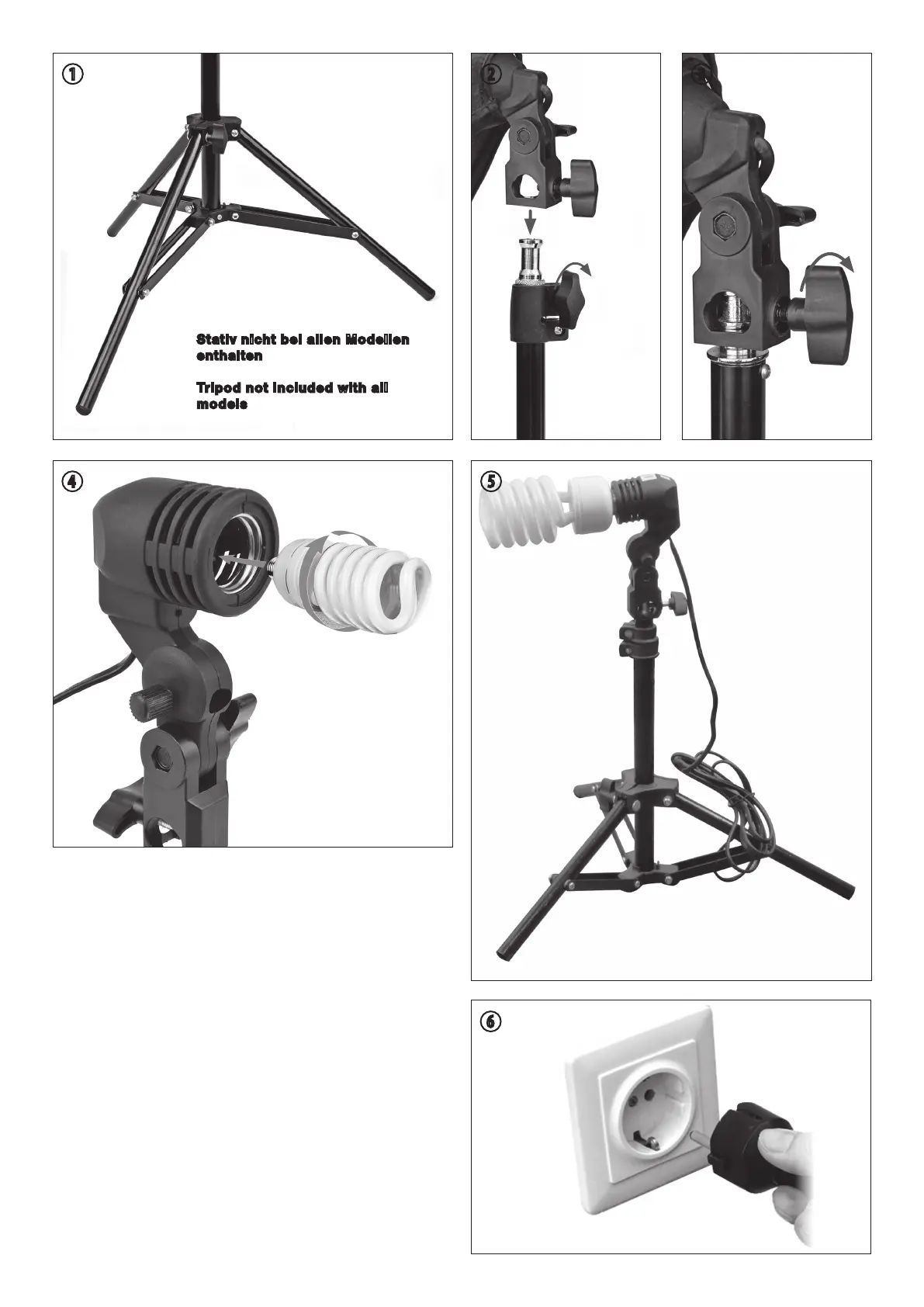 ①

Stativ nicht bei allen Modellen enthalten

Tripod not included with all models

②

④

⑤

⑥