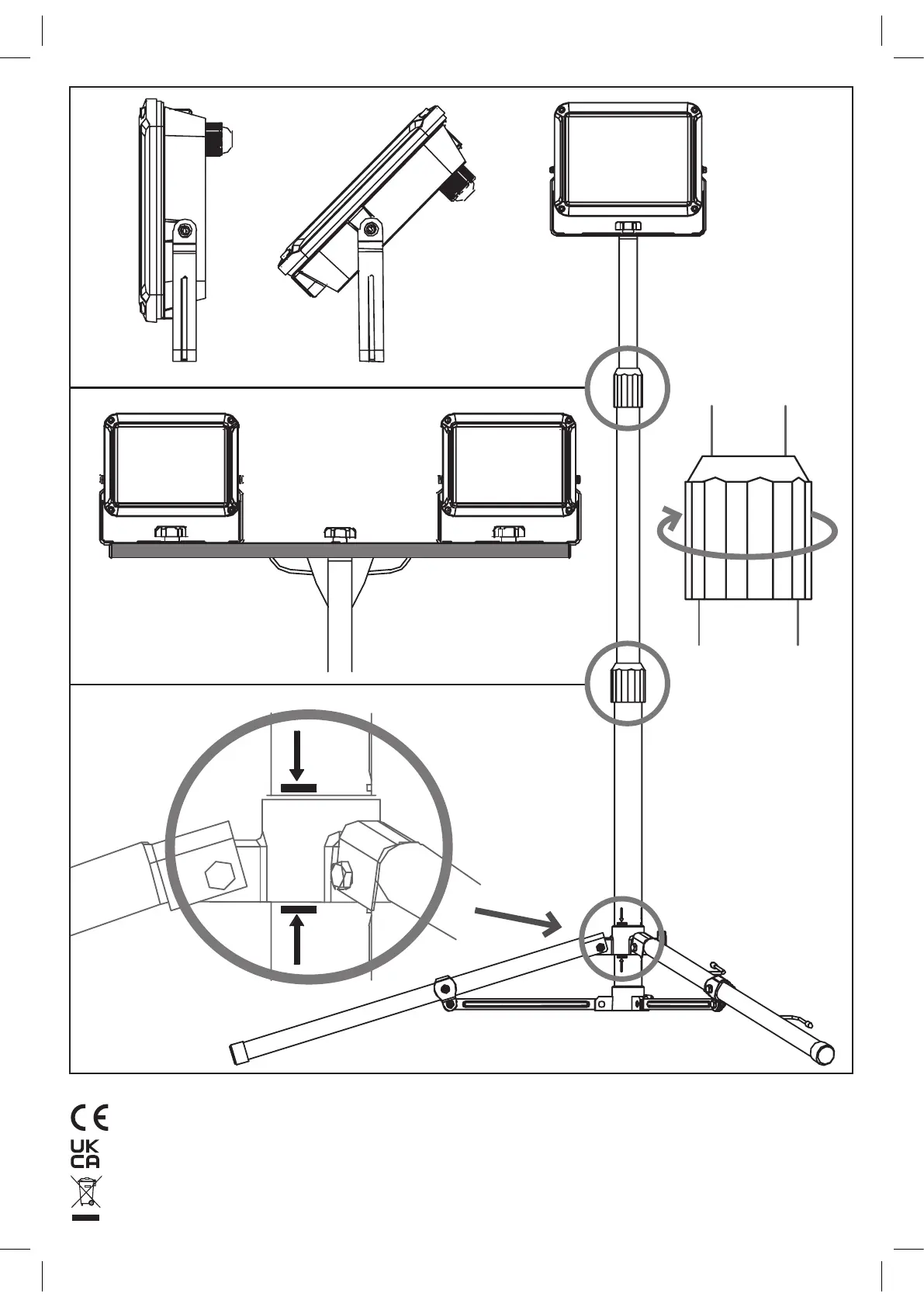 CE
UK
CA