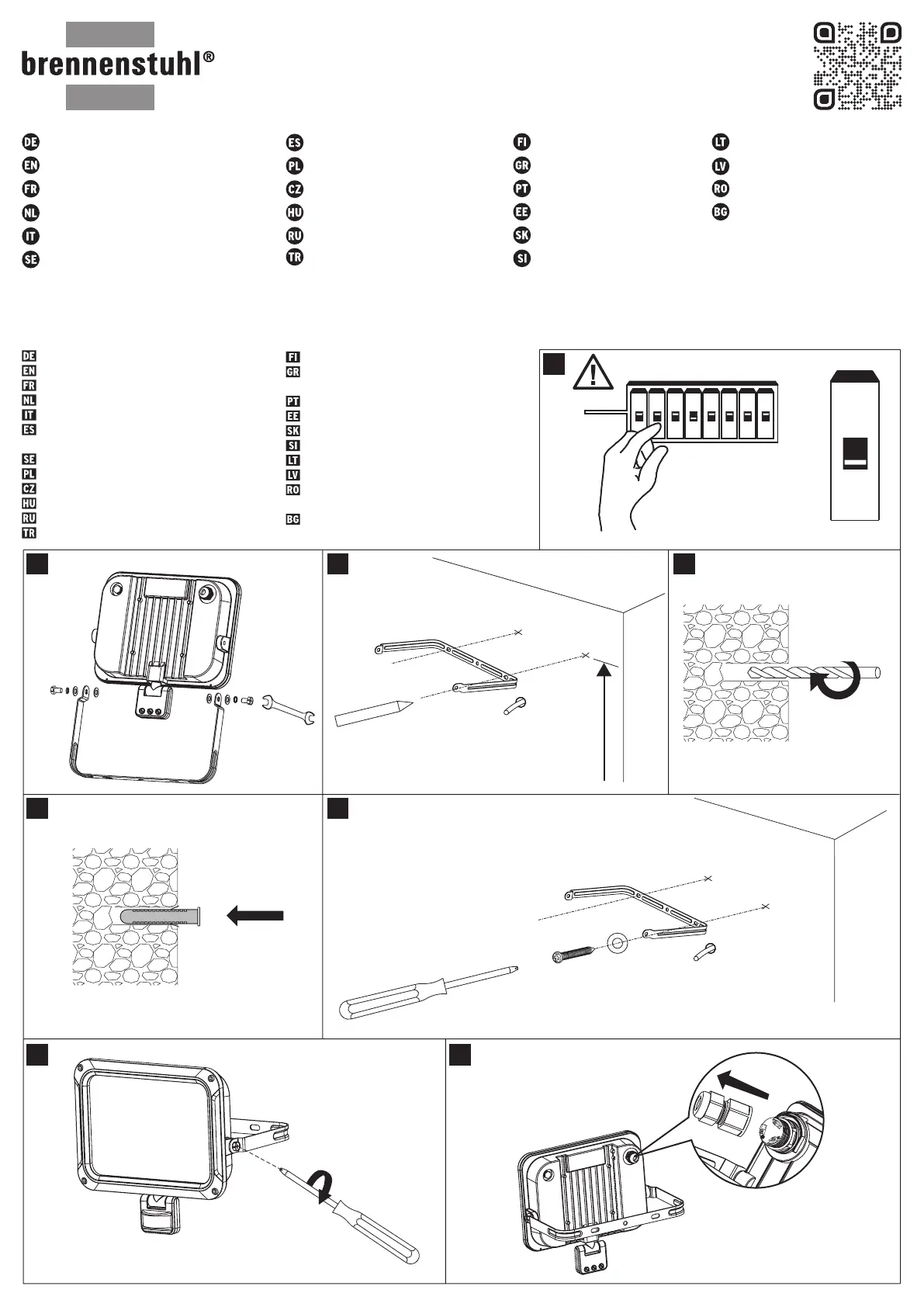 brennenstuhl®

DE
EN
FR
NL
IT
SE

ES
PL
CZ
HU
RU
TR

FI
GR
PT
EE
SK
SI

LT
LV
RO
BG

DE
EN
FR
NL
IT
ES

SE
PL
CZ
HU
RU
TR

FI
GR

PT
EE
SK
SI
LT
LV
RO

BG