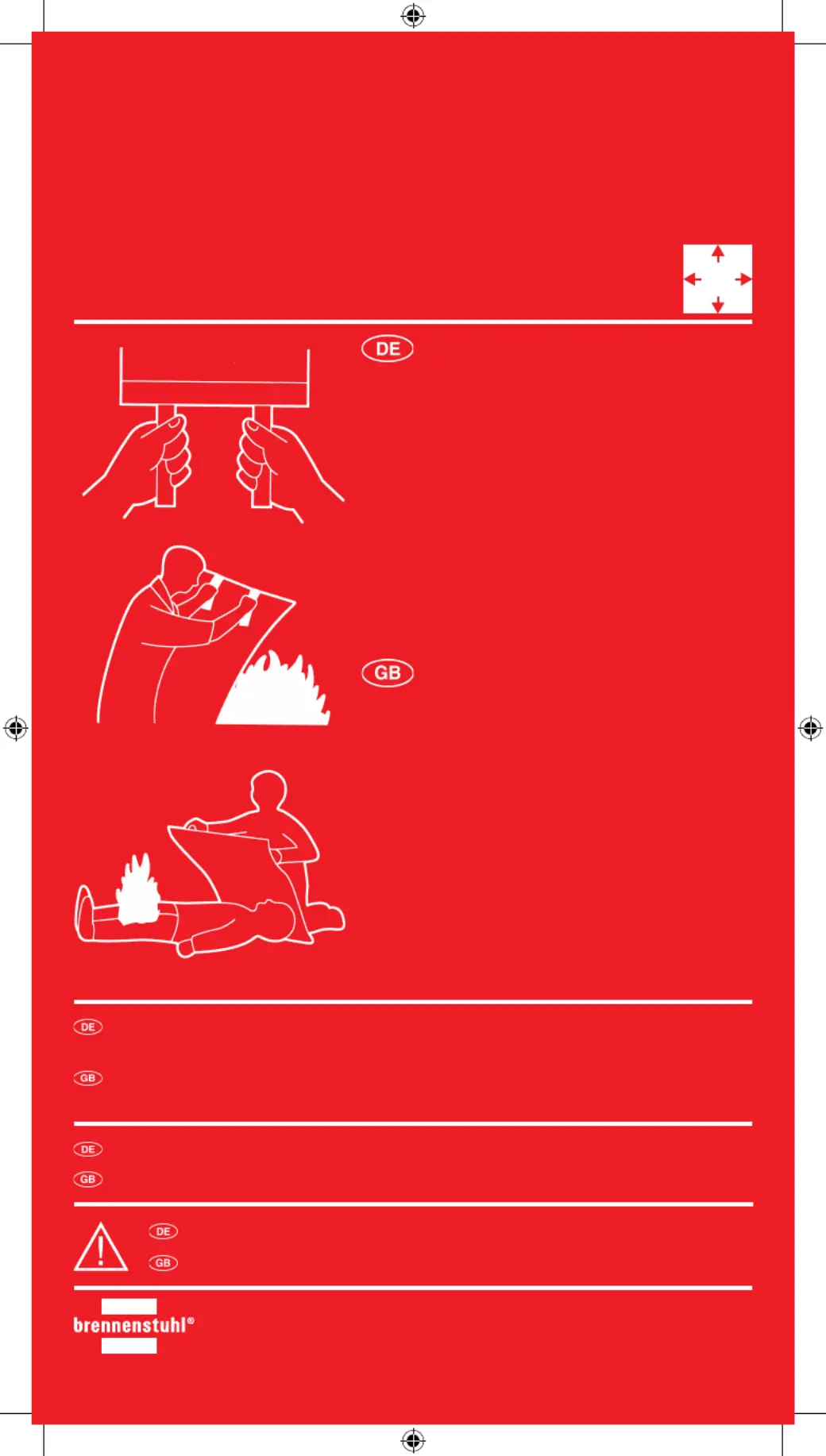 DE

GB

DE

GB

DE

GB

DE

GB

brennenstuhl®