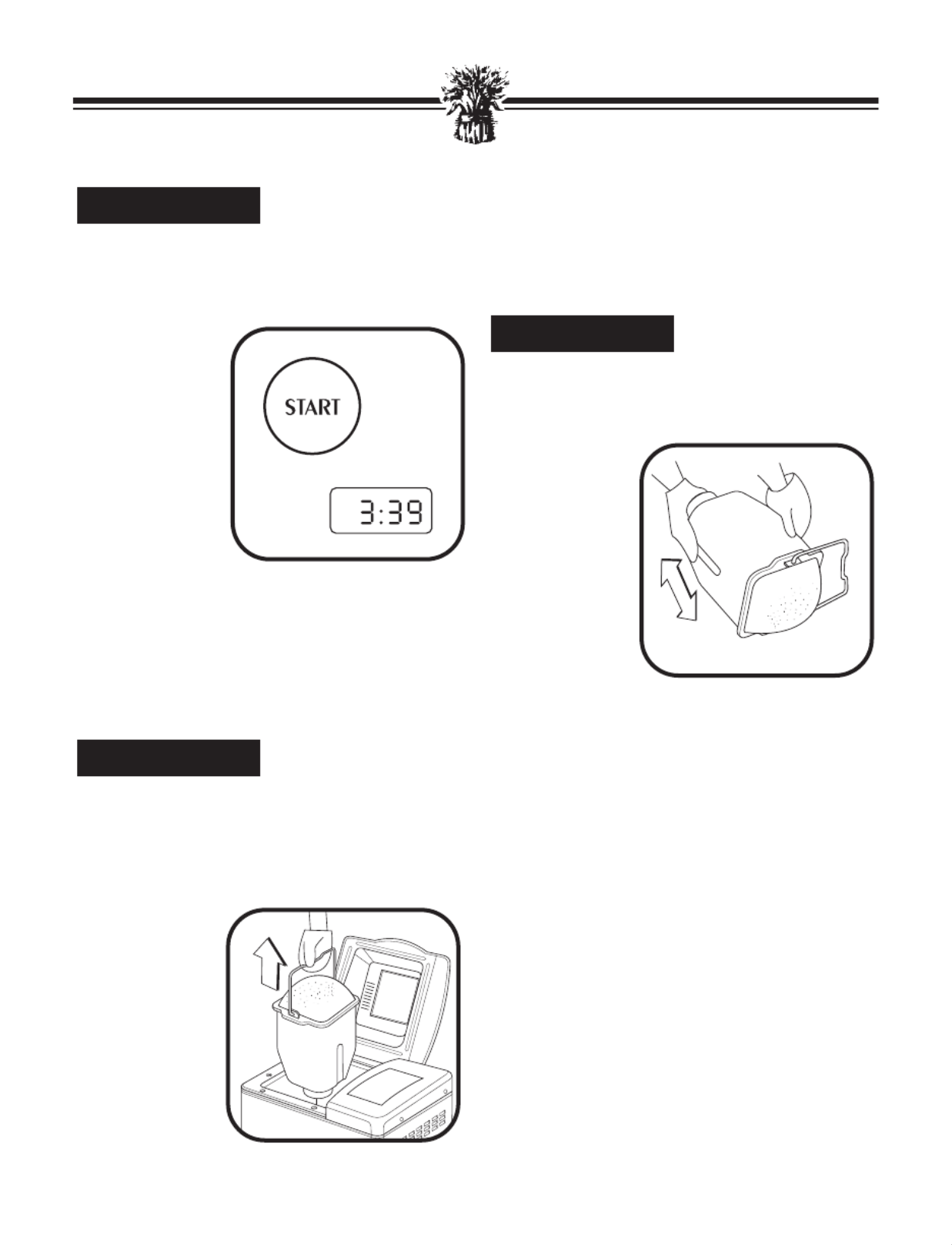 START

3:39